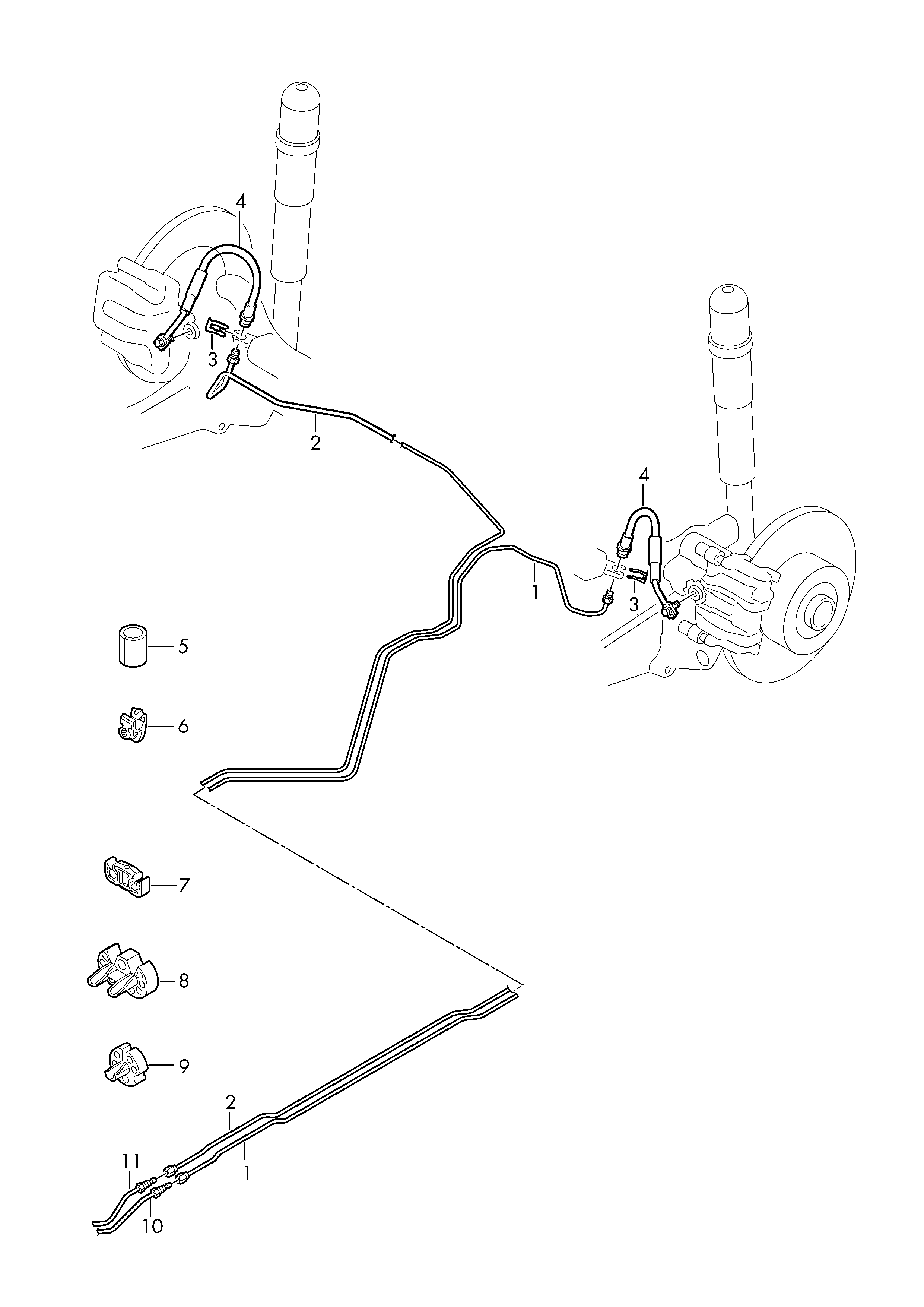 4
3
2
4
1
3
5
6
7
8
9
2
1
11
10