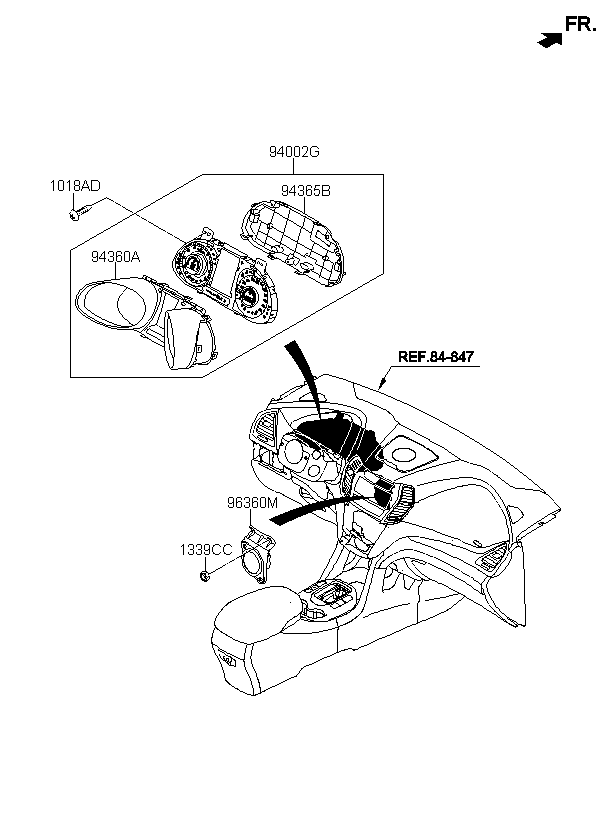 FR.

94002G

1018AD

94365B

94360A

REF.84-847

96360M

1339CC