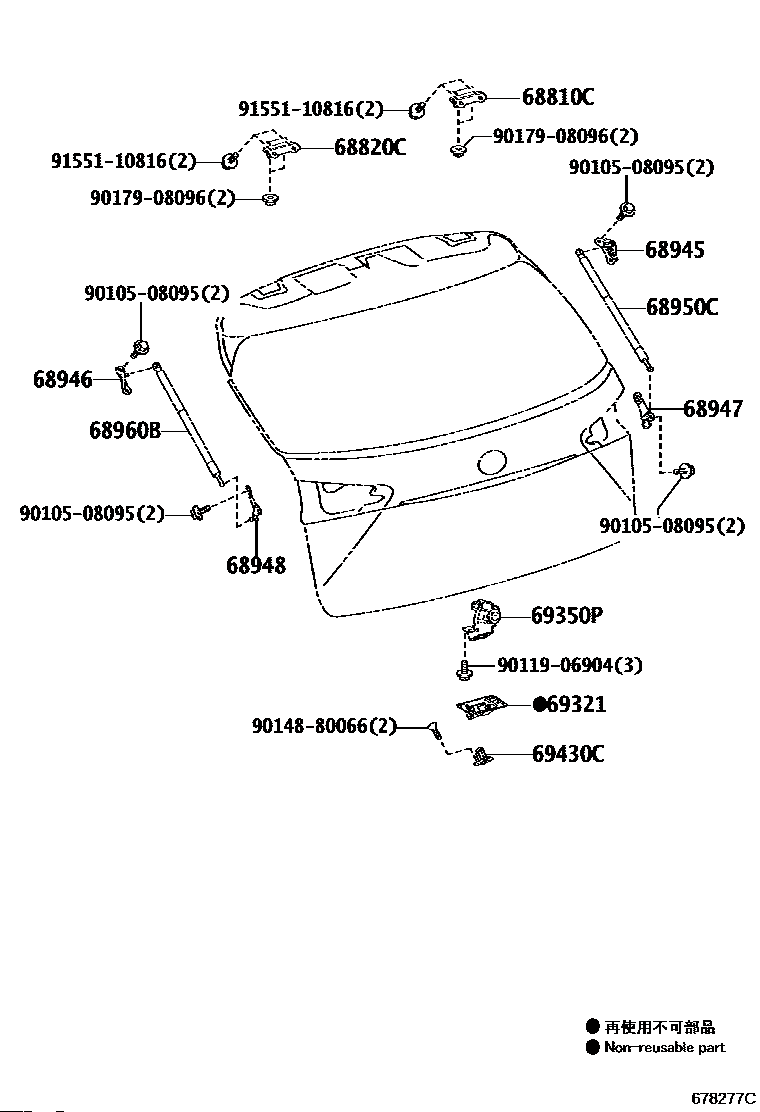 91551-10816(2)
68810C
90179-08096(2)
91551-10816(2)
68820C
90179-08096(2)
90105-08095(2)
68945
90105-08095(2)
68950C
68946
68947
68960B
90105-08095(2)
90105-08095(2)
68948
69350P
90119-06904(3)
●69321
90148-80066(2)
69430C

● 再使用不可部品
● Non-reusable part

678277C