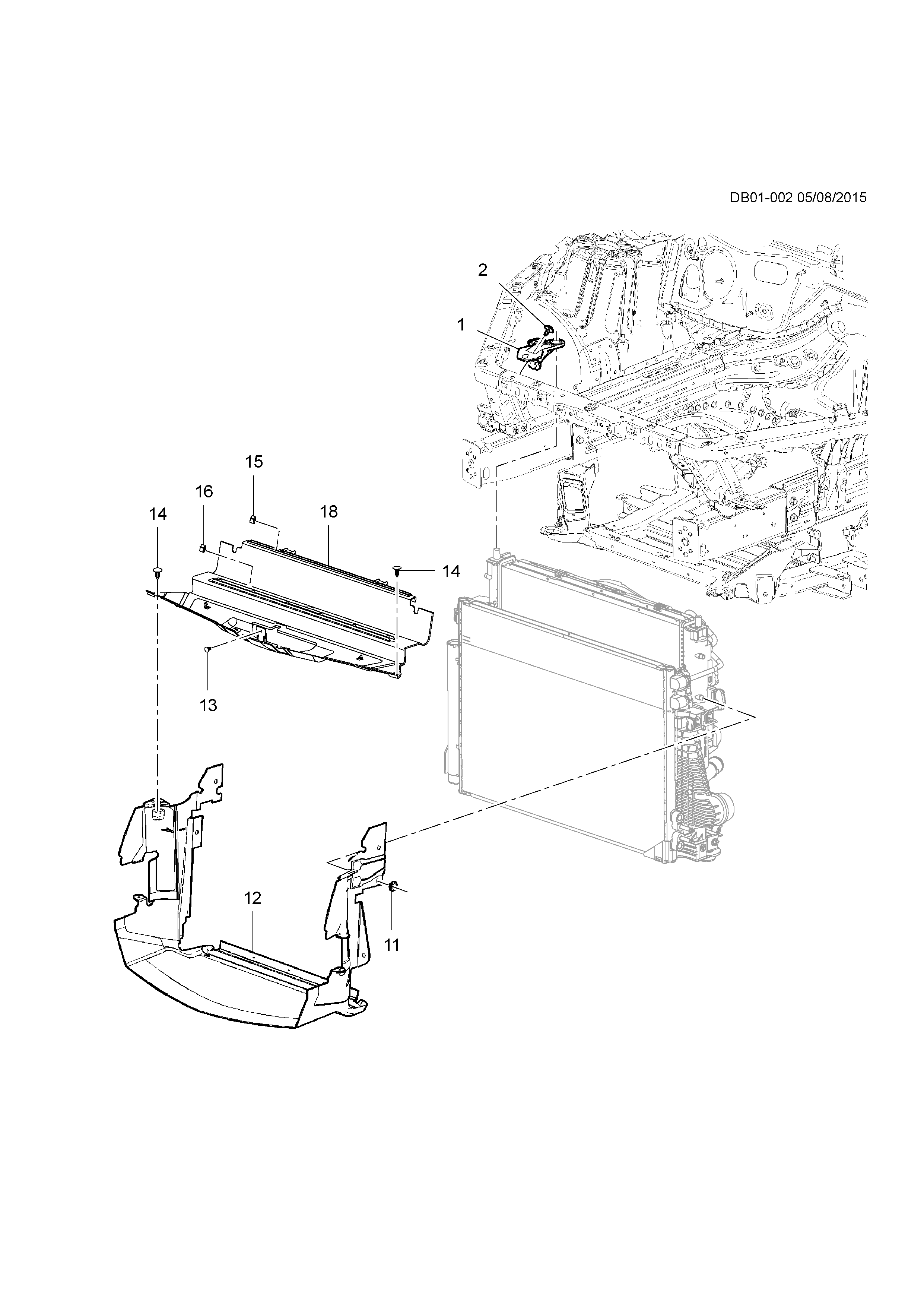 DB01-002 05/08/2015

2
1
15
16
18
14
14
13
12
11