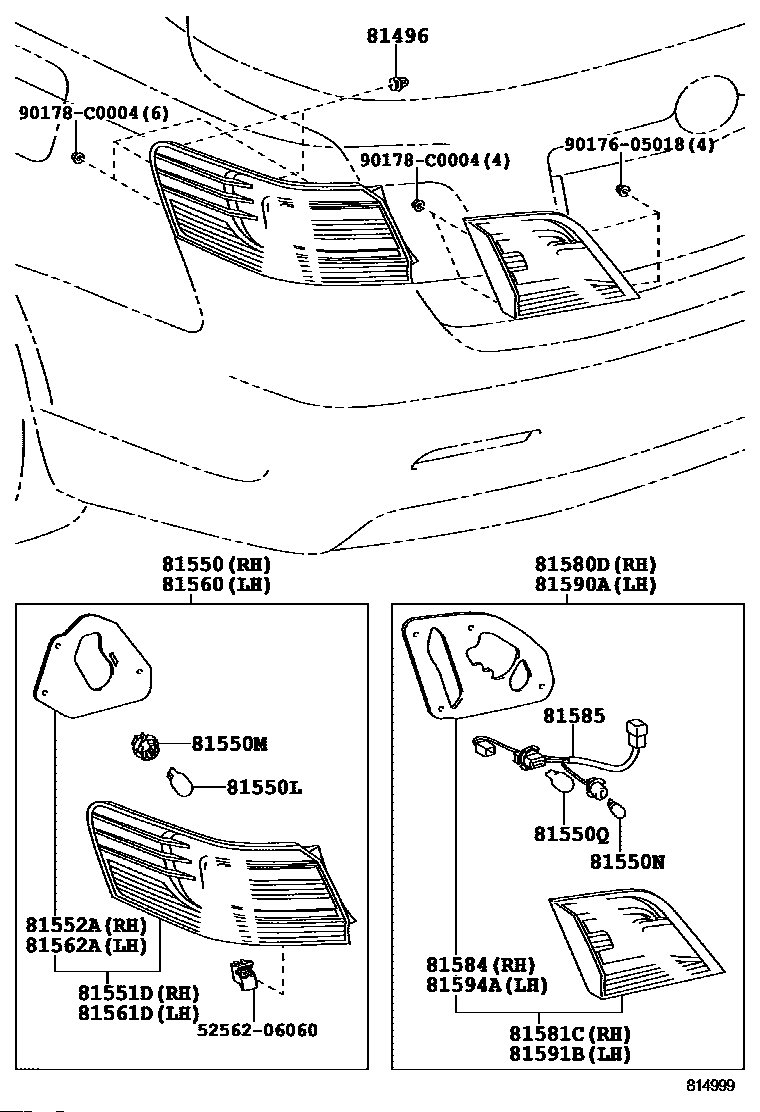 81496
90178-C0004(6)
90178-C0004(4)
90176-05018(4)
81550(RH)
81560(LH)
81550M
81550L
81552A(RH)
81562A(LH)
81551D(RH)
81561D(LH)
52562-06060
81580D(RH)
81590A(LH)
81585
81550Q
81550N
81584(RH)
81594A(LH)
81581C(RH)
81591B(LH)
814999