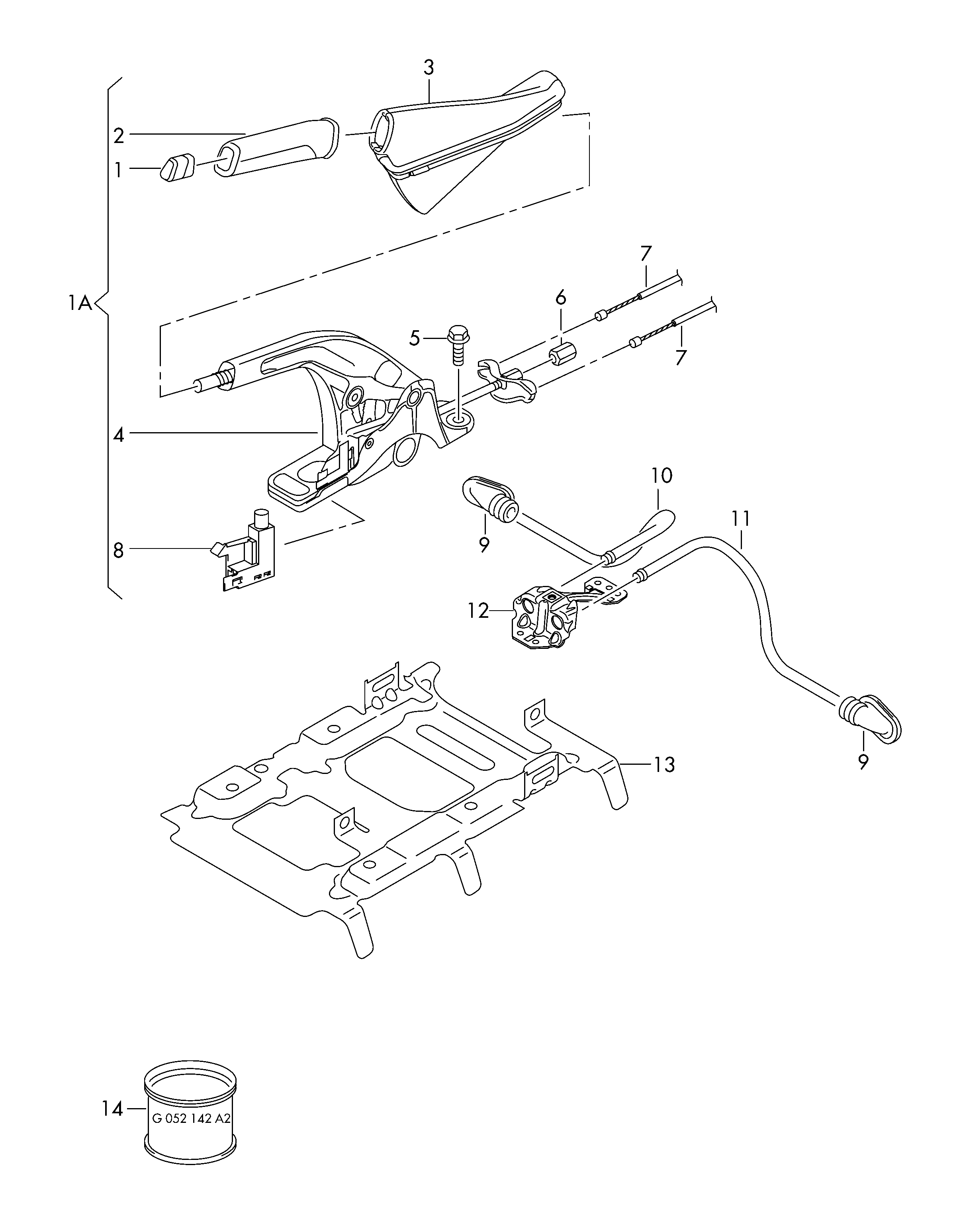 3

2

1

1A

7

6

5

7

4

10

11

9

8

12

13

9

14

G 052 142 A2