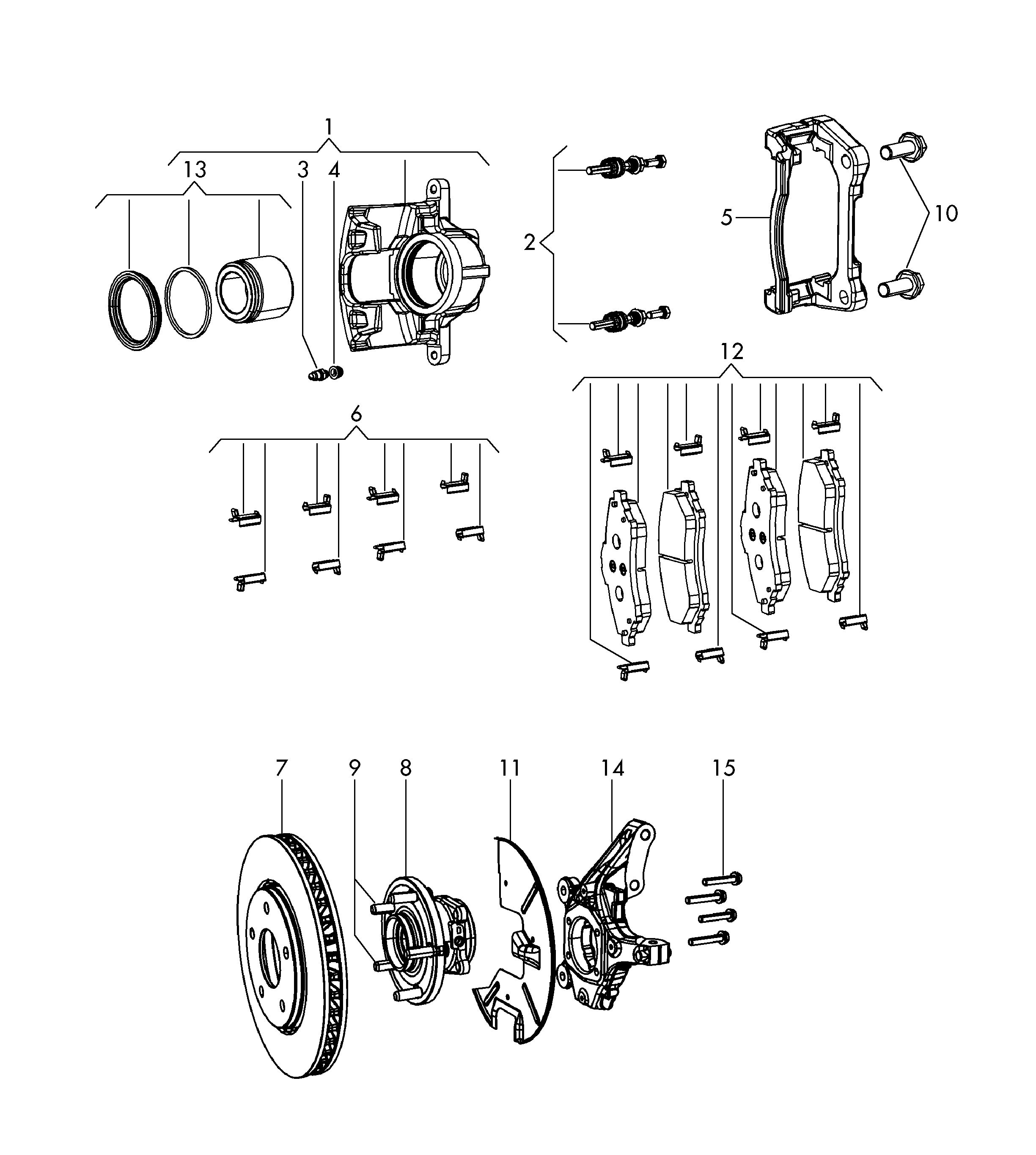 1
13
3
4
2
5
10
12
6
7
9
8
11
14
15