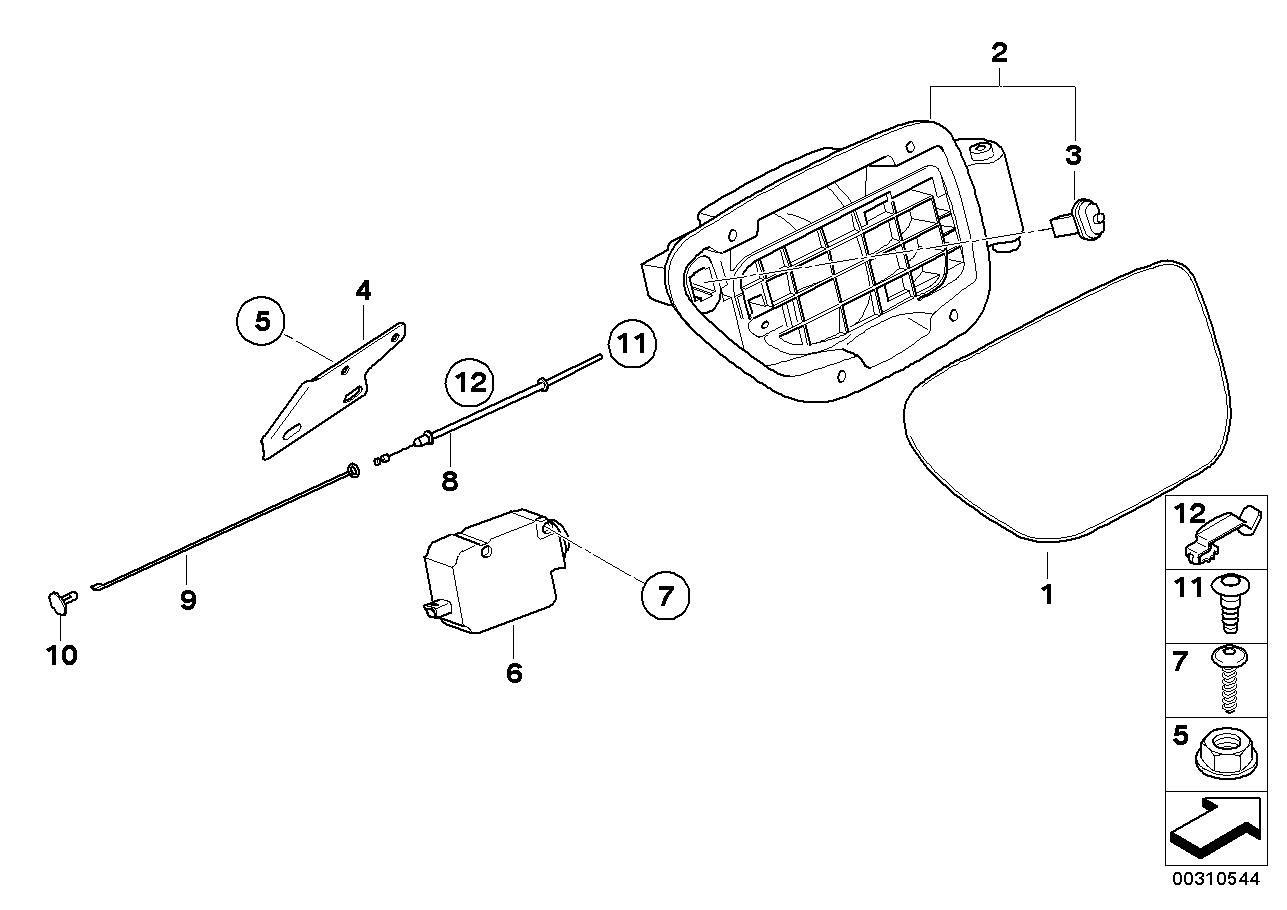 2
3
4
5
11
12
8
9
10
7
6
1
12
11
7
5
00310544