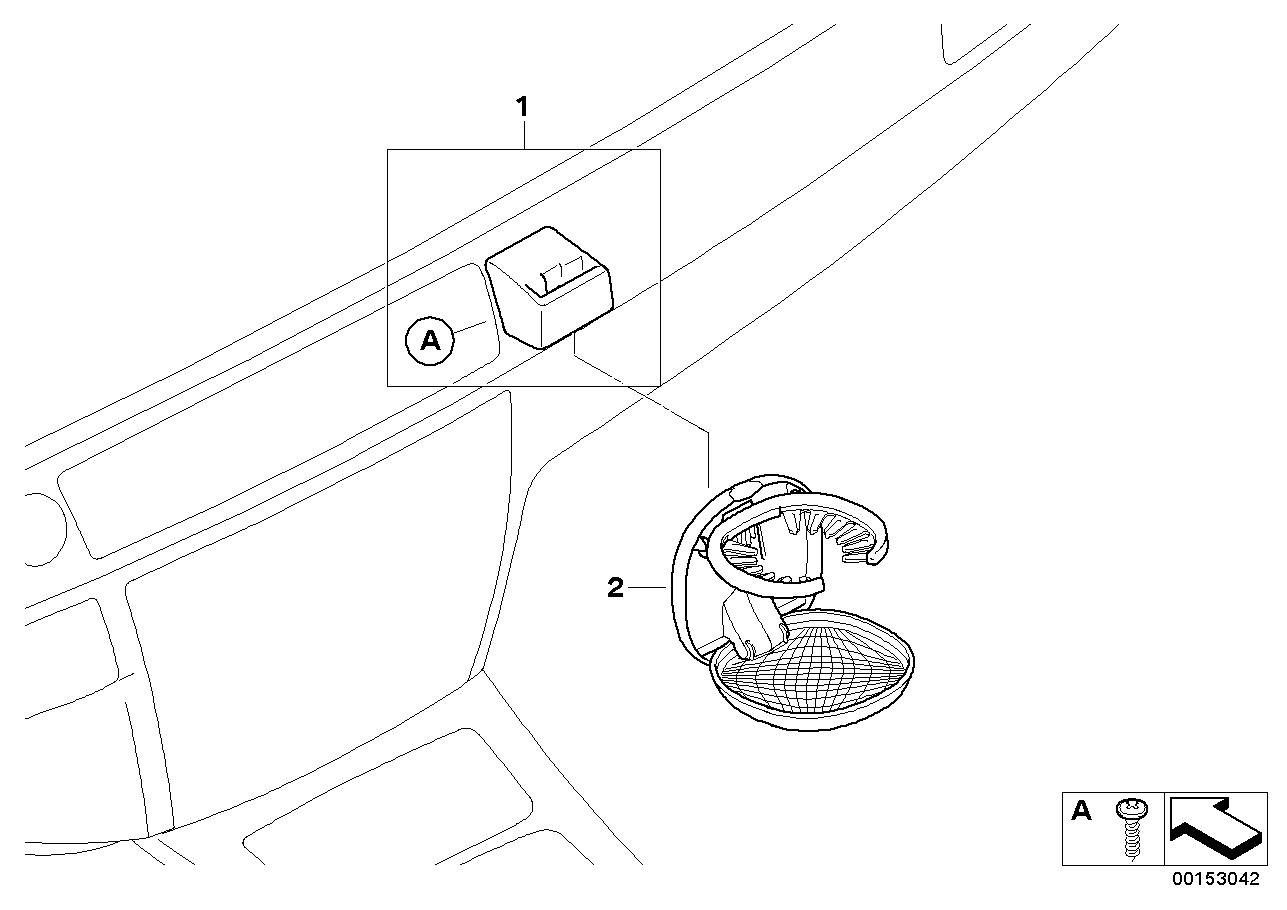 1

A

2

A

00153042