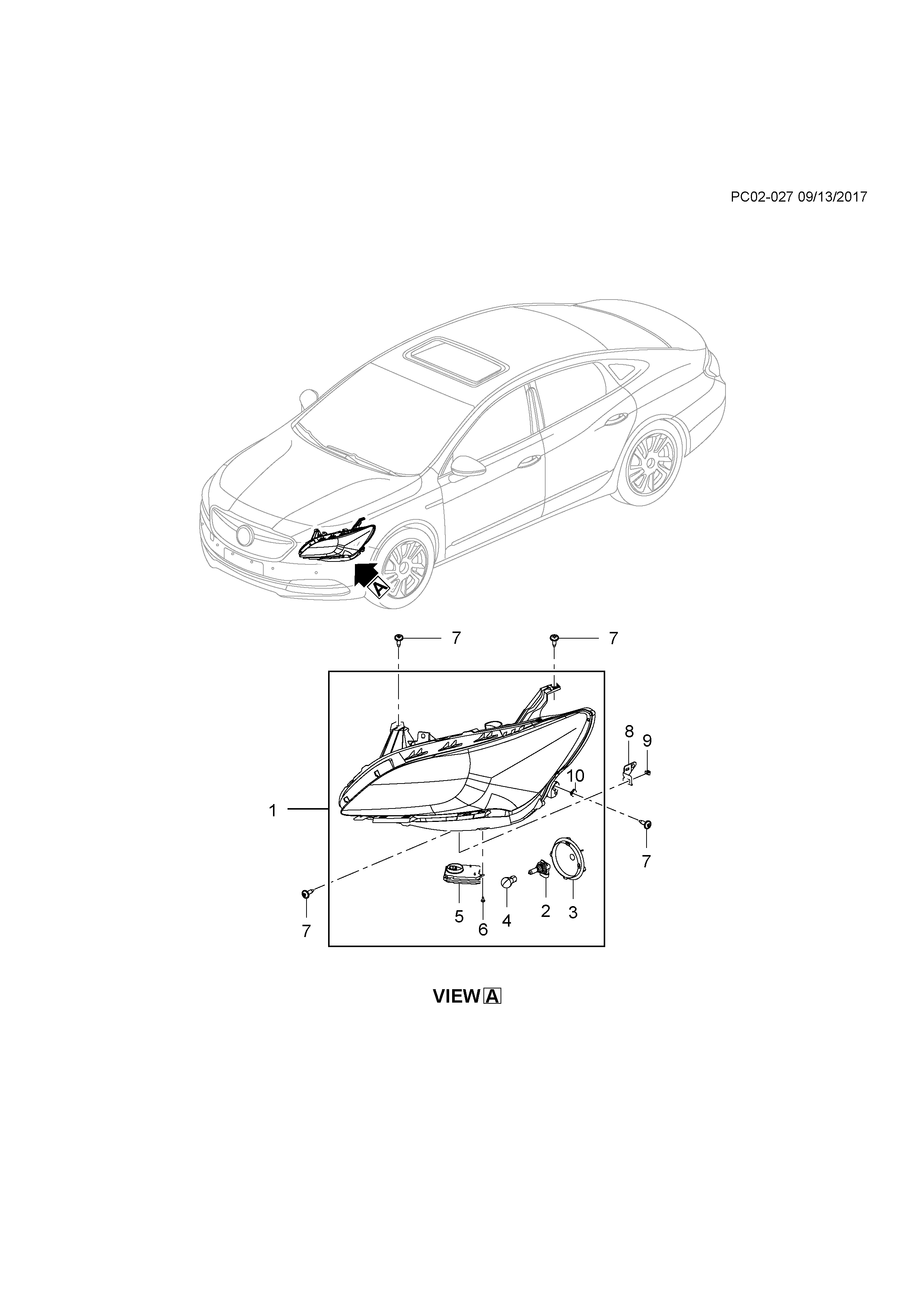 PC02-027 09/13/2017

A

7
7
8
9
10
1
7
5
6
4
2
3
7

VIEW A