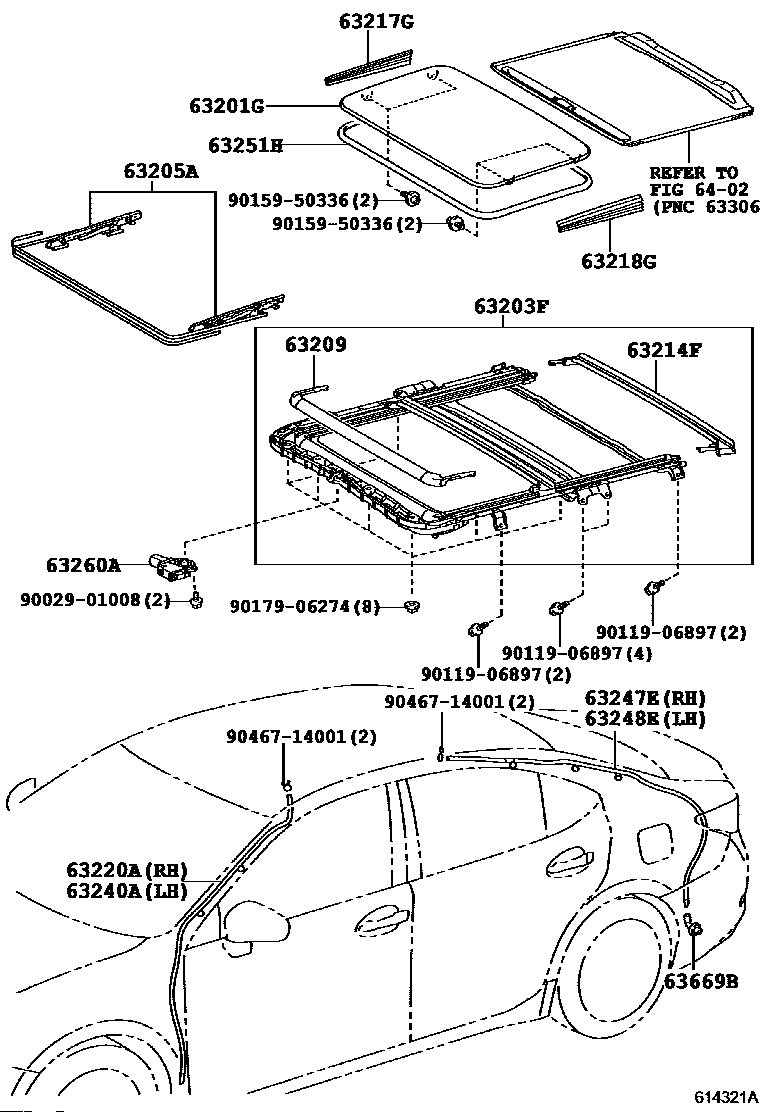 63217G
63201G
63251H
63205A
90159-50336(2)
90159-50336(2)
REFER TO FIG 64-02 (PNC 63306
63218G
63203F
63209
63214F
63260A
90029-01008(2)
90179-06274(8)
90119-06897(2)
90119-06897(4)
90119-06897(2)
90467-14001(2)
63247E(RH)
63248E(LH)
90467-14001(2)
63220A(RH)
63240A(LH)
63669B
614321A