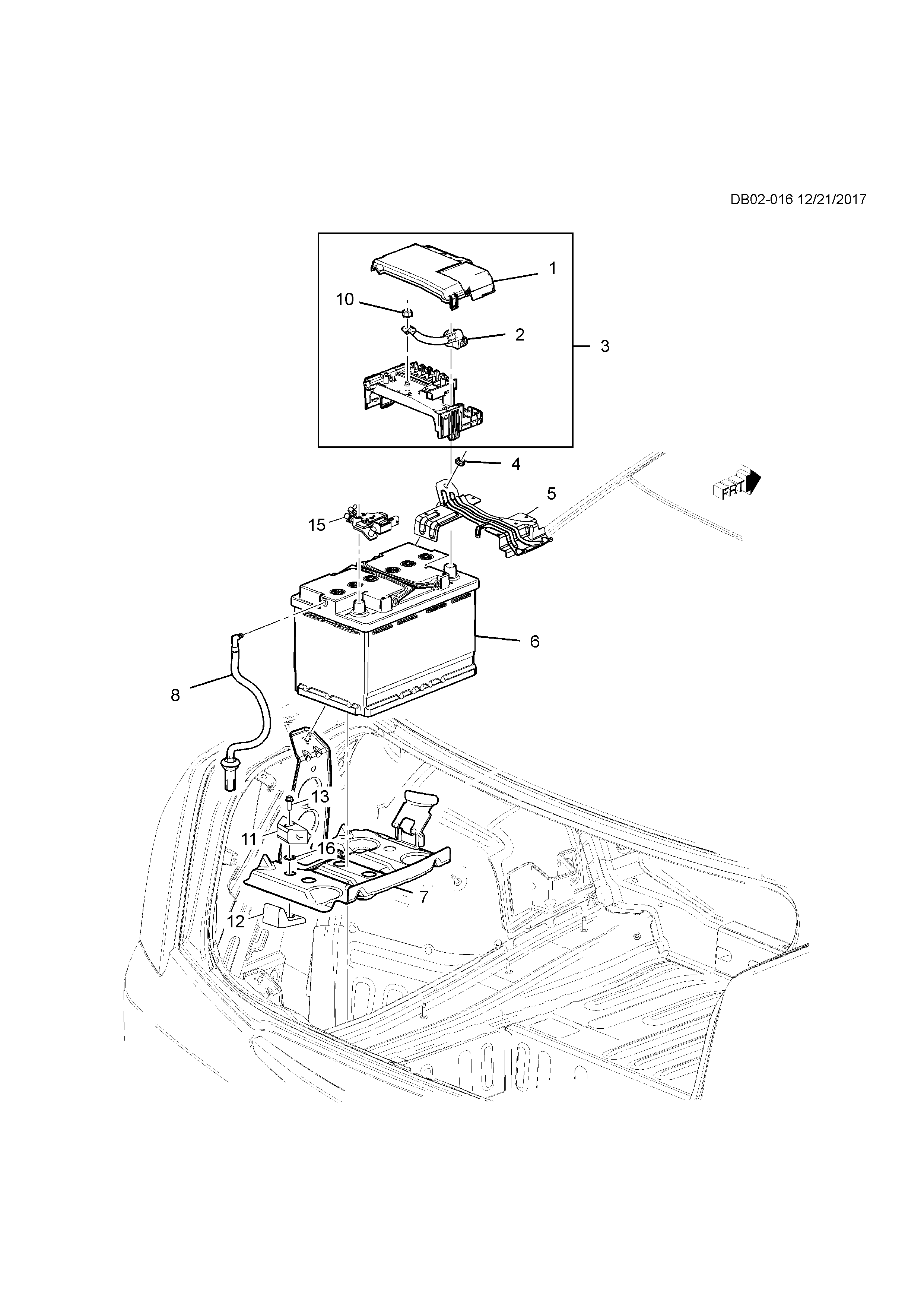 DB02-016 12/21/2017

1
10
2
3
4
FRT
5
15
6
8
13
11
16
7
12