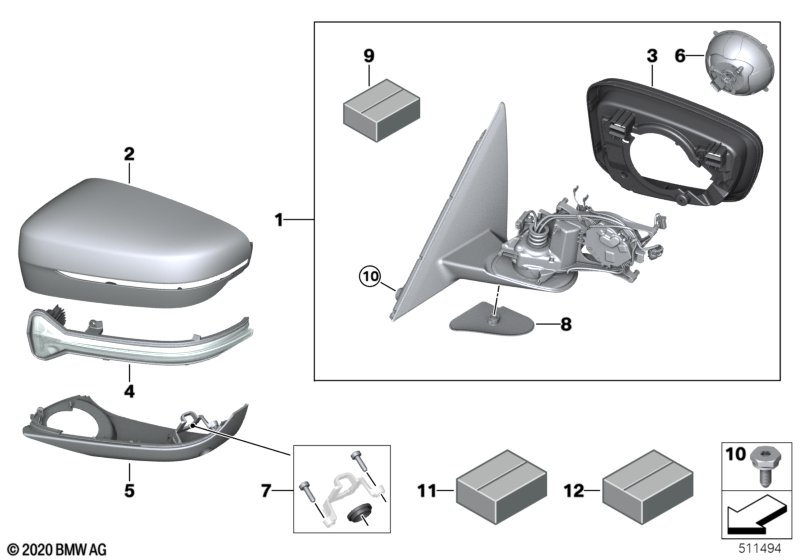 9
3
6
2
1
10
8
4
5
7
11
12
10
© 2020 BMW AG
511494