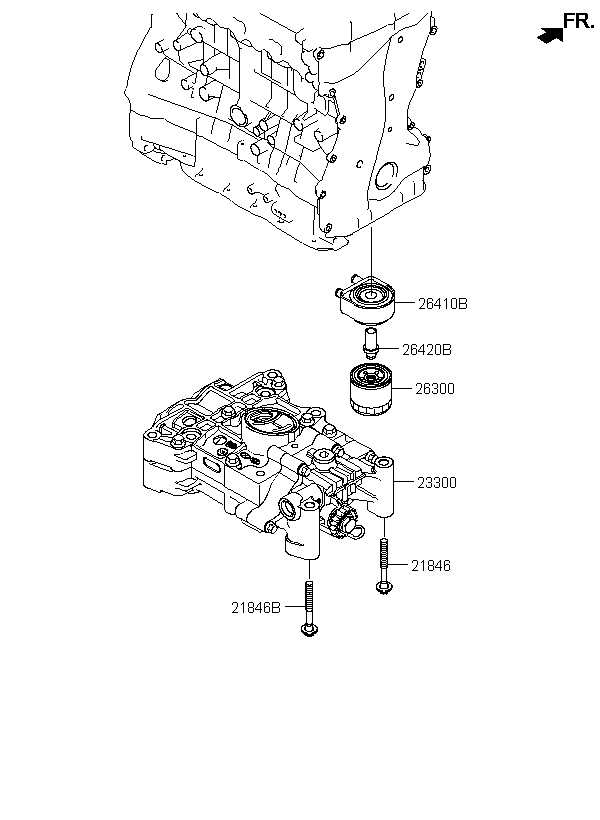 FR.

26410B

26420B

26300

23300

21846

21846B