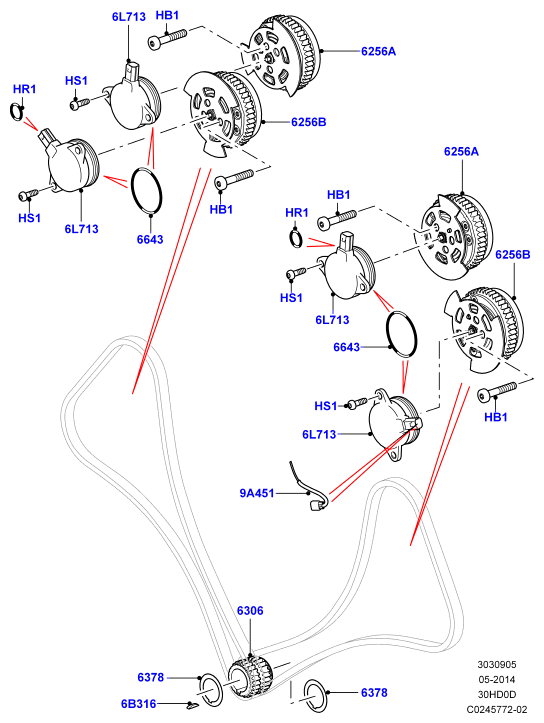 6L713
HB1
6256A
HR1
HS1
6256B
HS1
6L713
6643
HB1
6256A
HB1
HR1
6256B
HS1
6L713
6643
HS1
6L713
HB1
9A451
6306
6378
6B316
6378
3030905
05-2014
30HD0D
C0245772-02