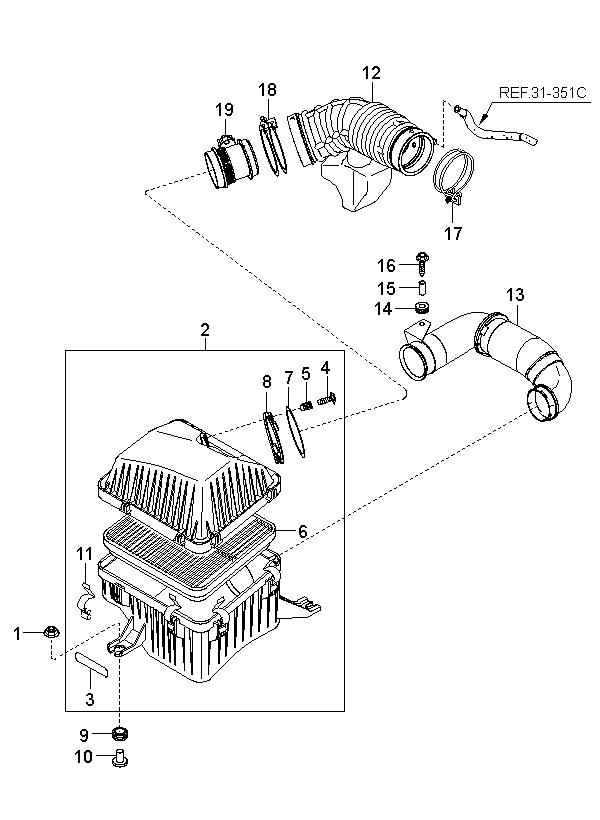 12
18
19
REF.31-351C
17
16
15
14
13
2
8
7
5
4
6
11
1
3
9
10