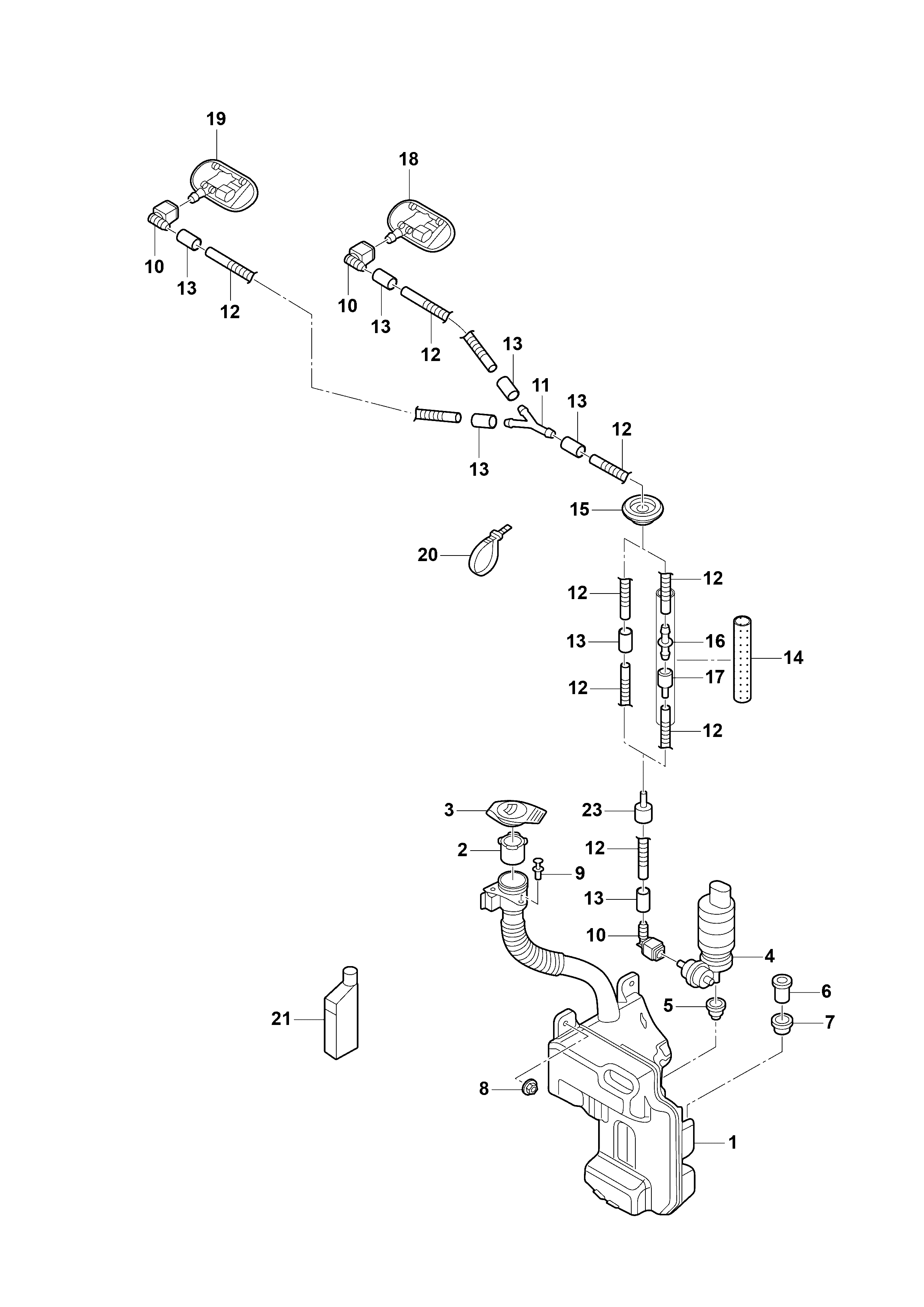 19
18
10
13
12
10
13
12
13
11
13
12
13
15
20
12
12
13
16
14
12
17
12
3
23
2
12
9
13
10
4
6
5
7
21
8
1