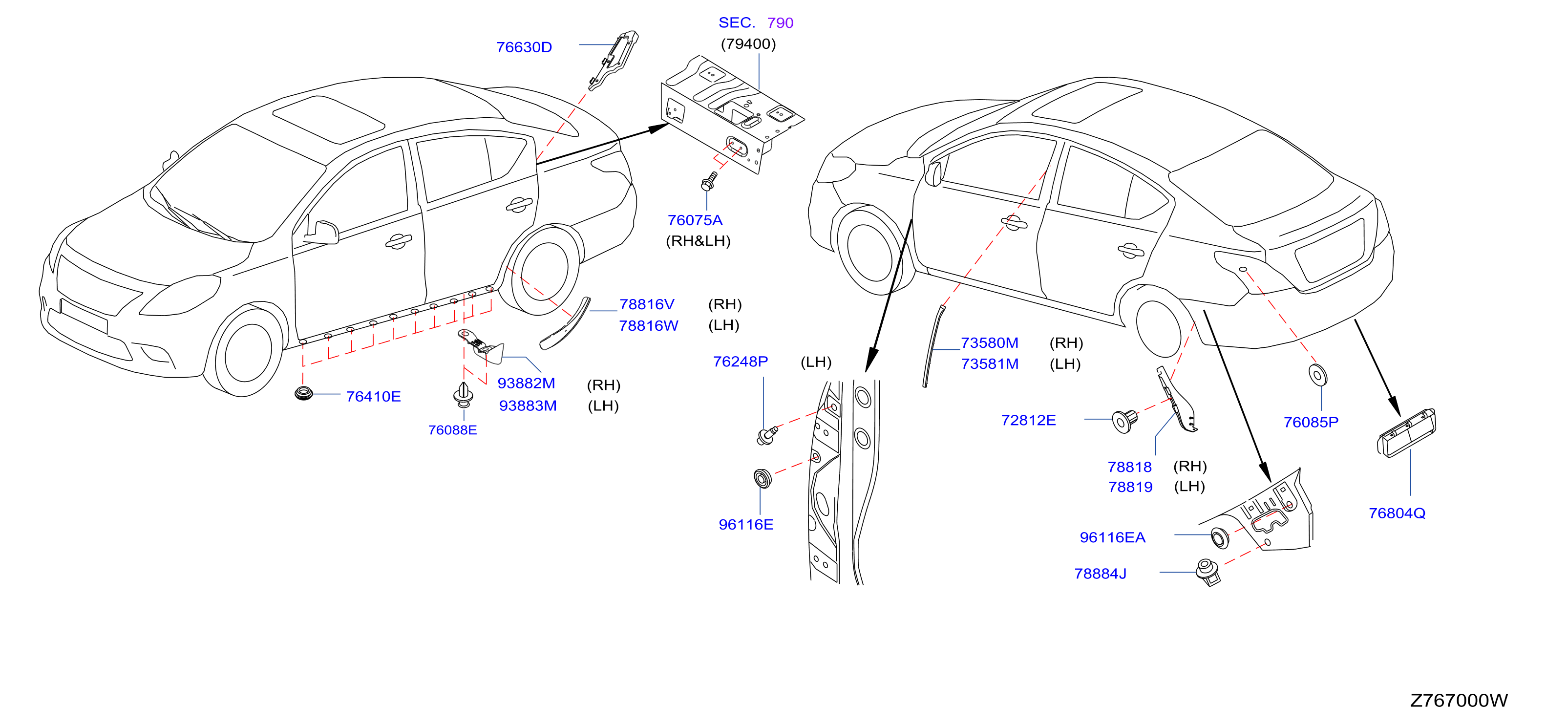 SEC. 790
(79400)

76630D

76075A
(RH&LH)

78816V (RH)
78816W (LH)

93882M (RH)
93883M (LH)

76410E

76088E

76248P (LH)

96116E

73580M (RH)
73581M (LH)

72812E

78818 (RH)
78819 (LH)

76085P

76804Q

96116EA

78884J

Z767000W