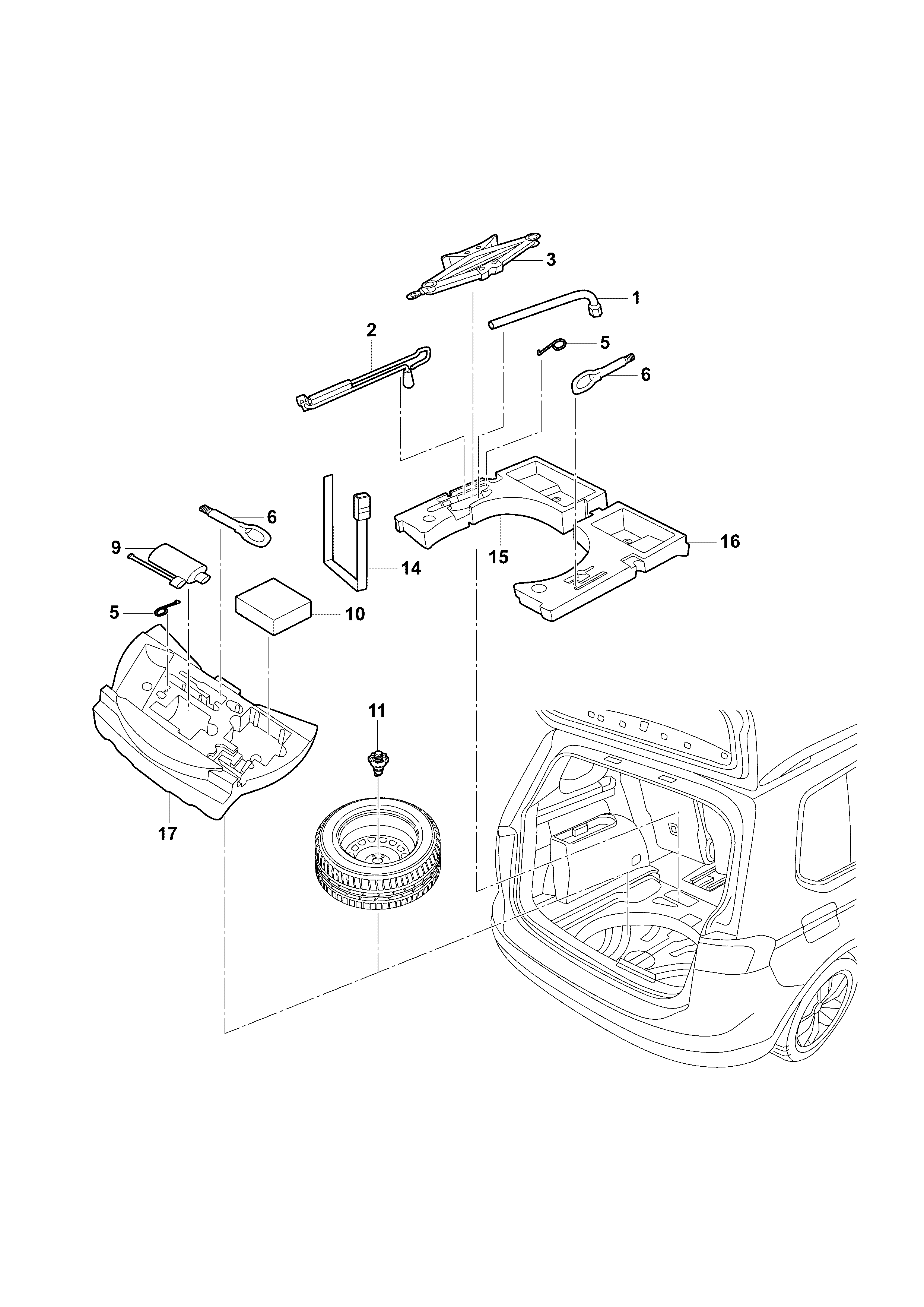 3
1
2
5
6
6
9
14
15
16
5
10
11
17