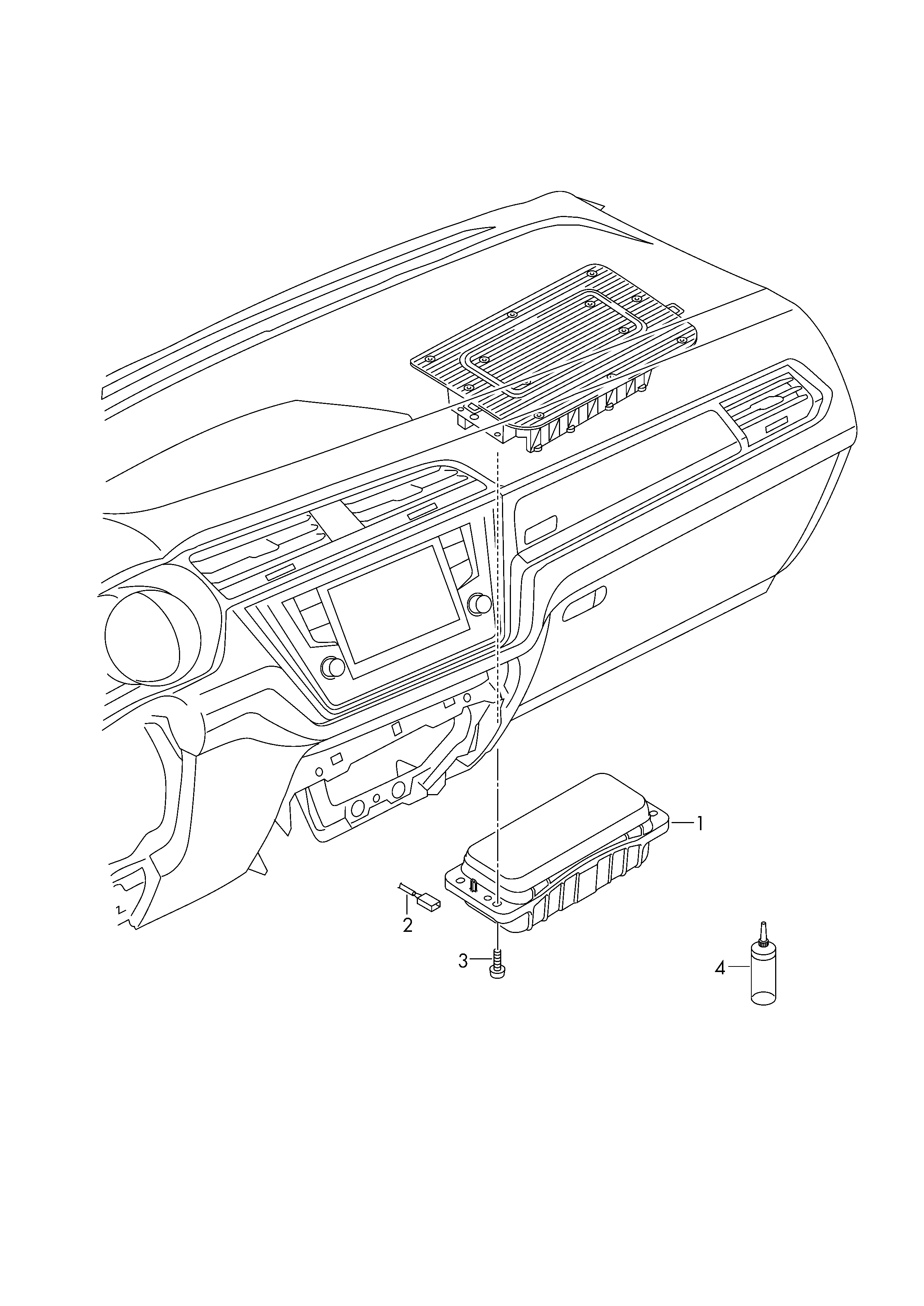 1
2
3
4