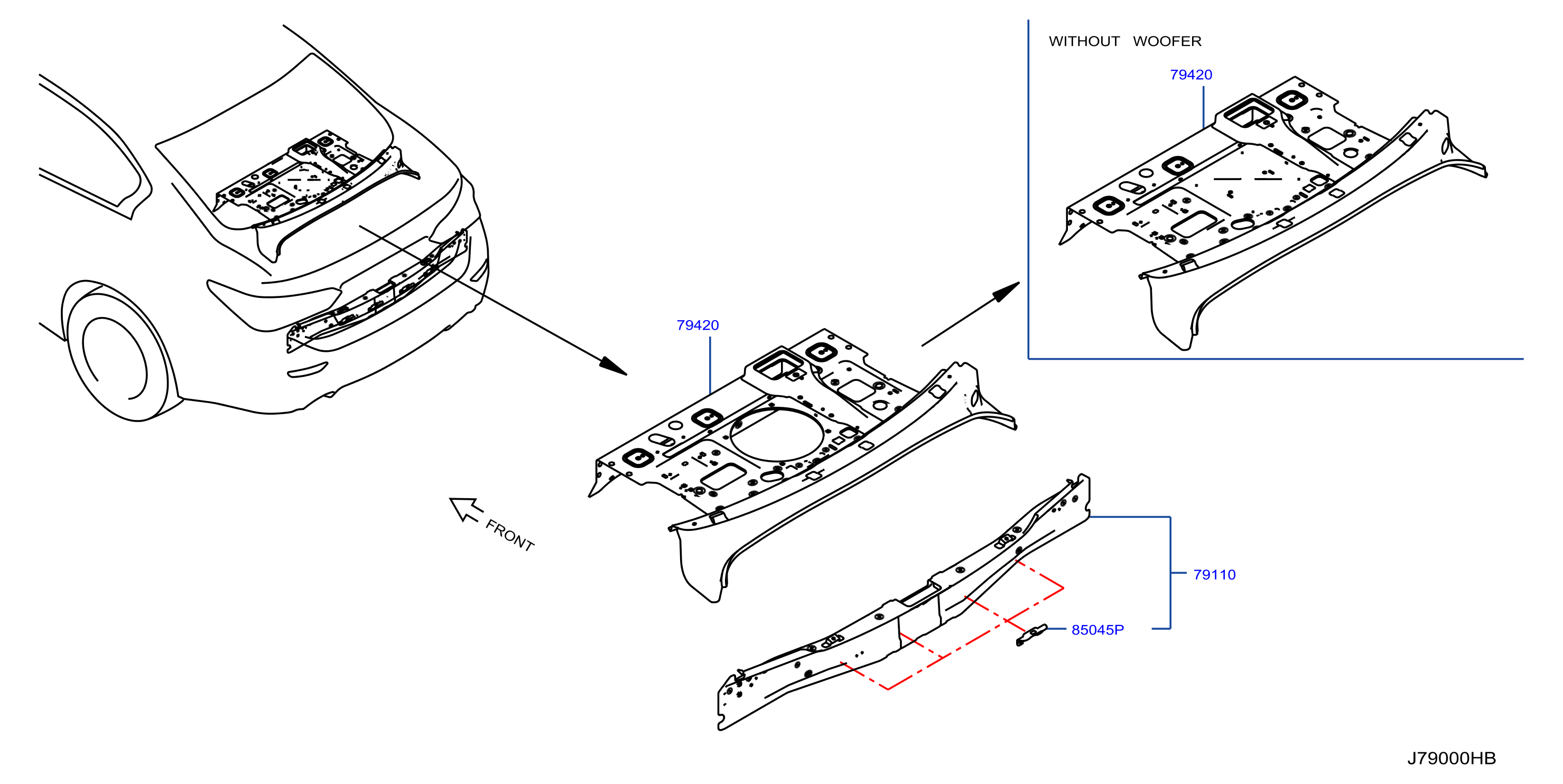 WITHOUT WOOFER

79420

79420

FRONT

79110

85045P

J79000HB