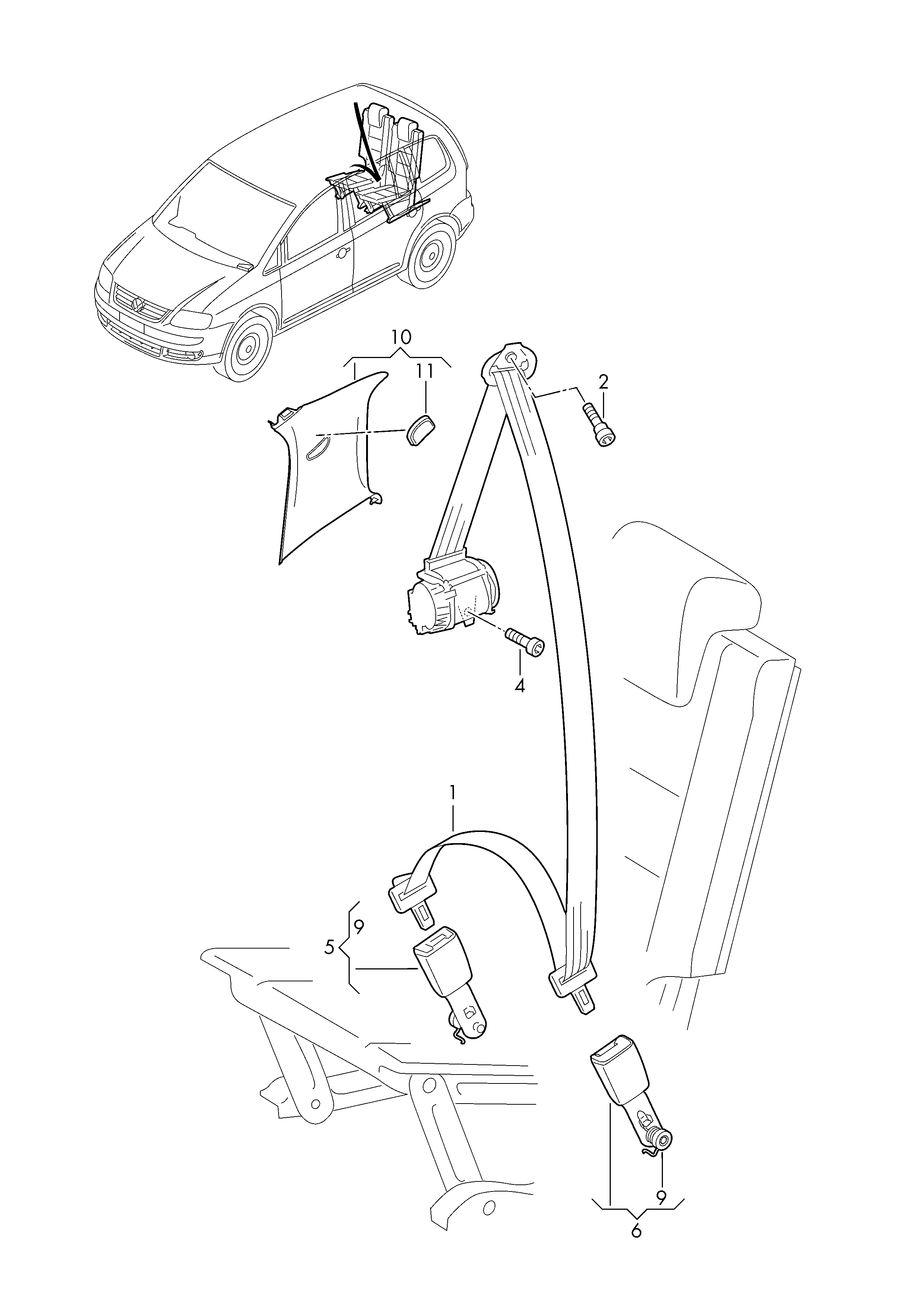 10
11
2
4
1
9
5
9
6