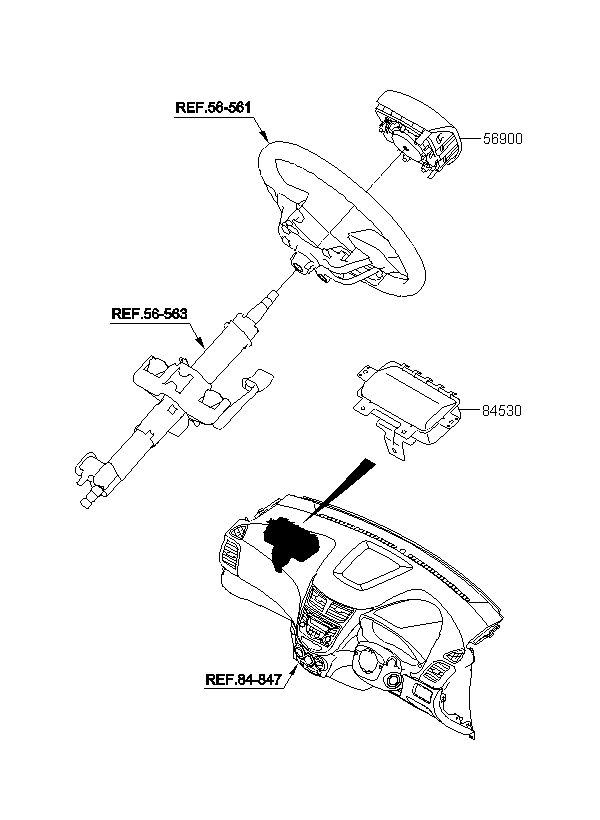 REF.56-561

56900

REF.56-563

84530

REF.84-847