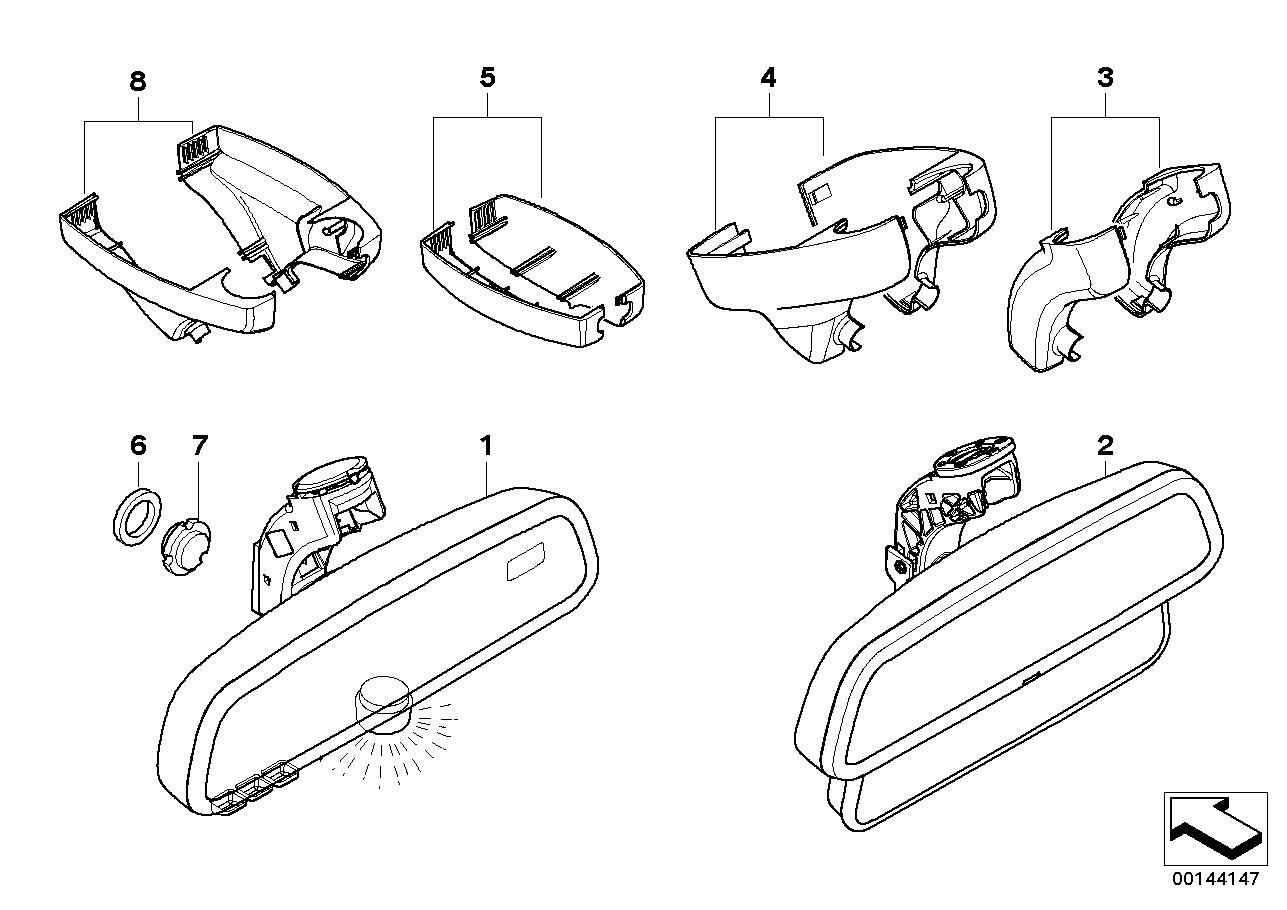 8
5
4
3
6
7
1
2
00144147