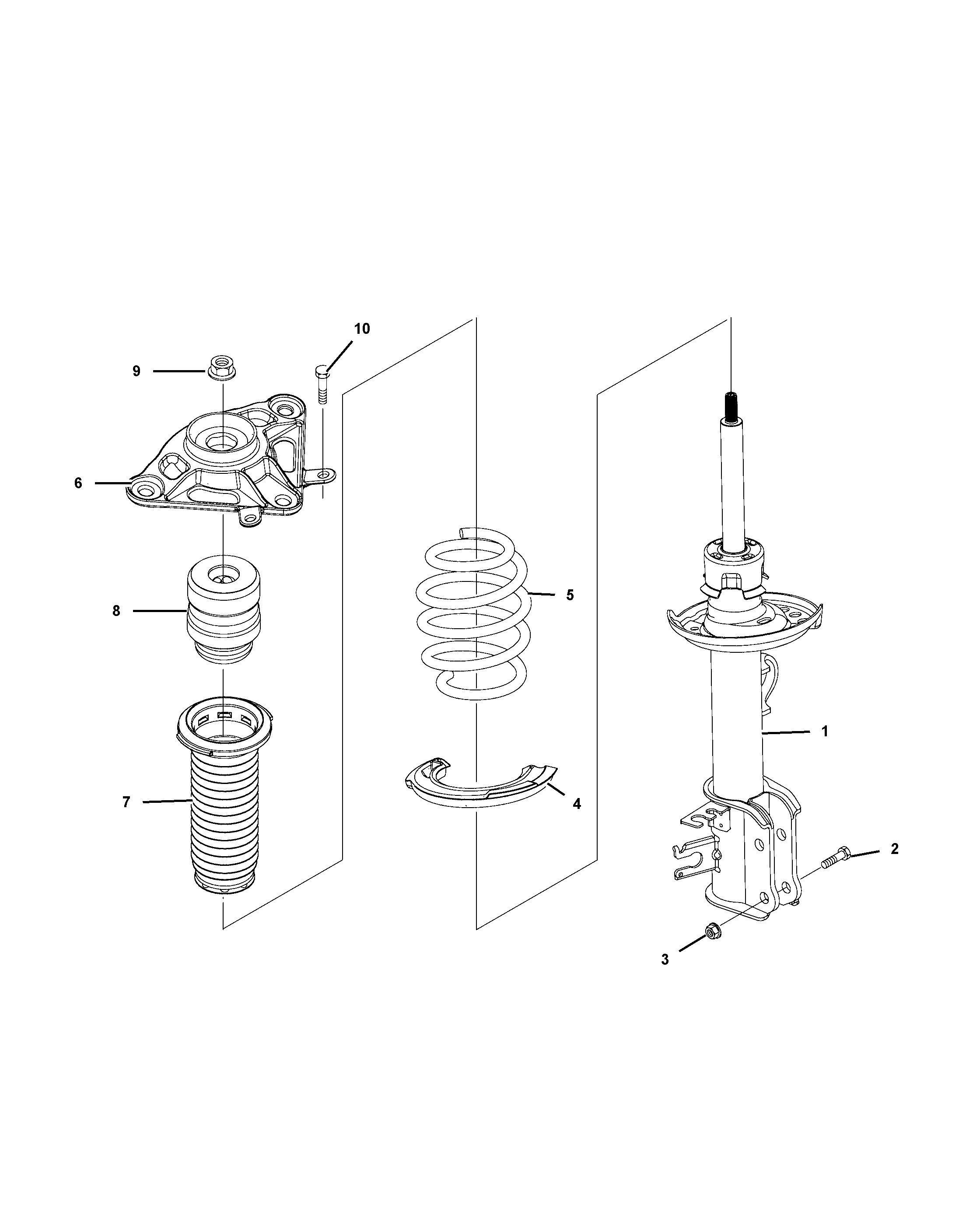 10
9
6
8
7
5
4
1
2
3