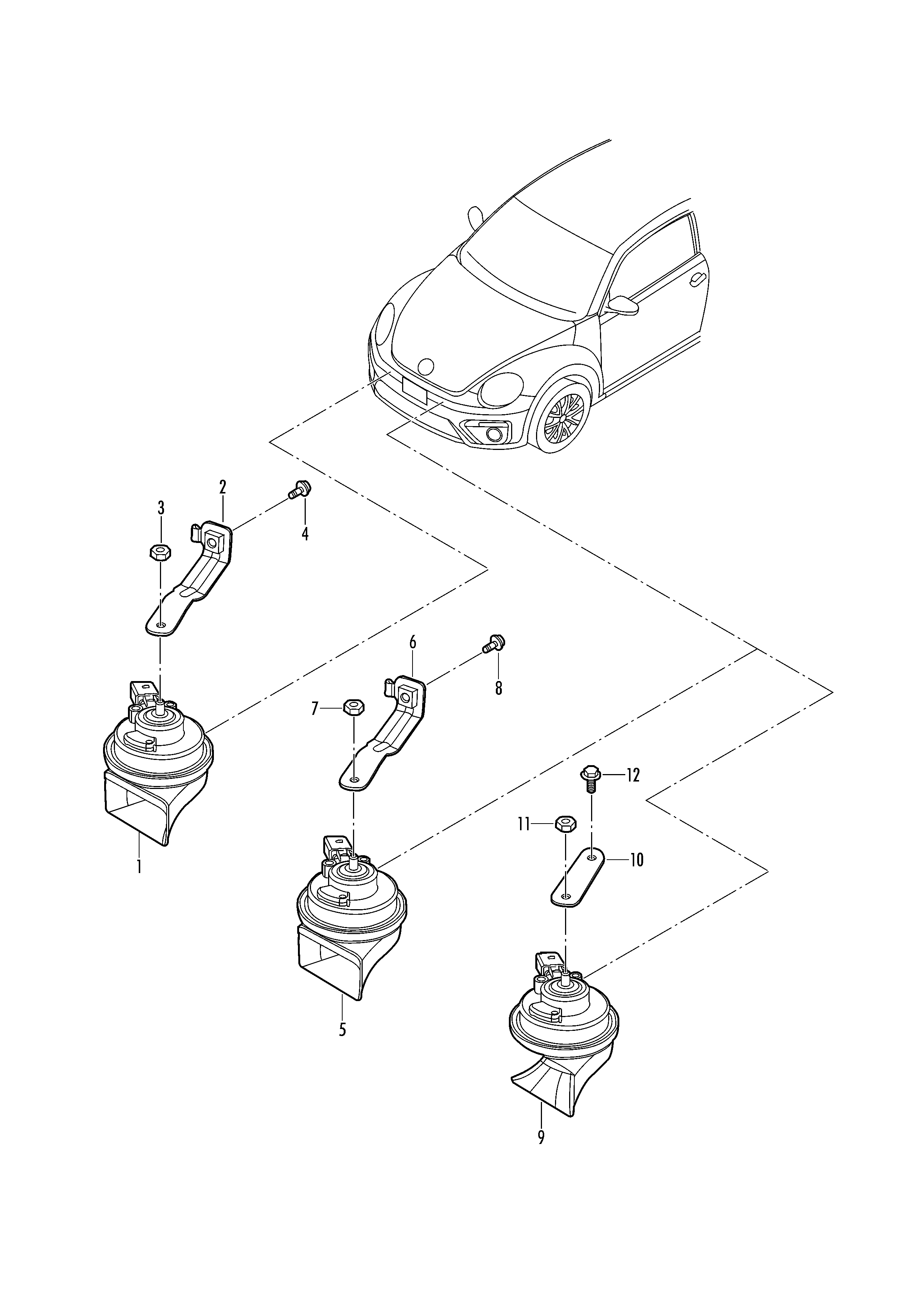 2
3
4
6
8
7
12
11
10
1
5
9