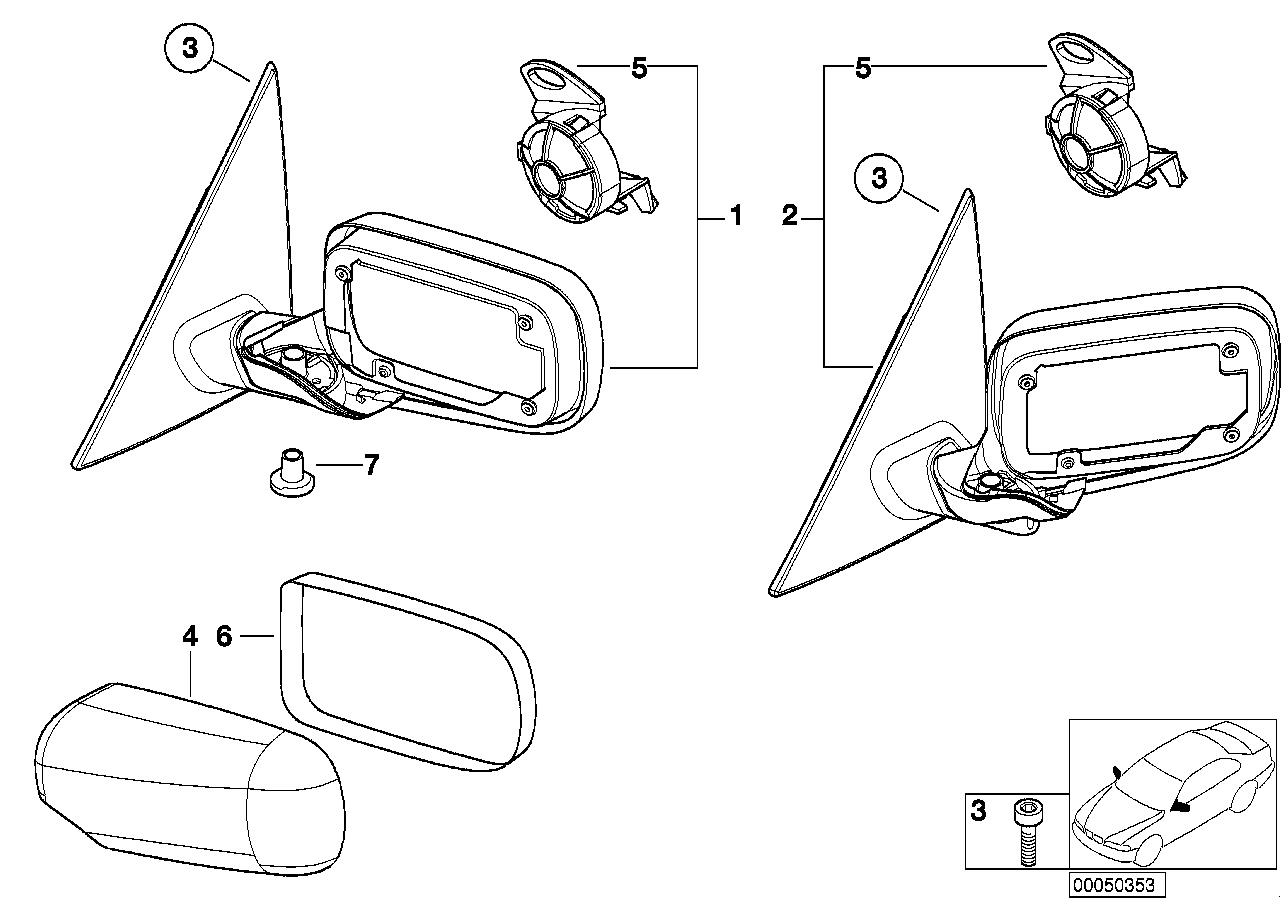 3
5
1
2
5
3
7
4 6
3
00050353