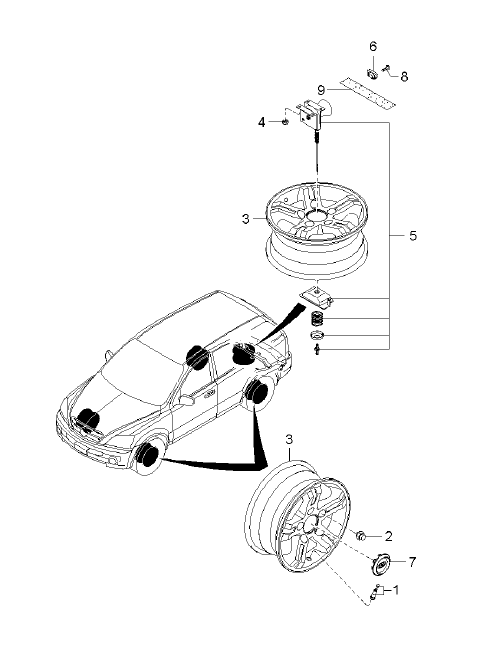 6
8
9
4
3
5
3
2
7
1