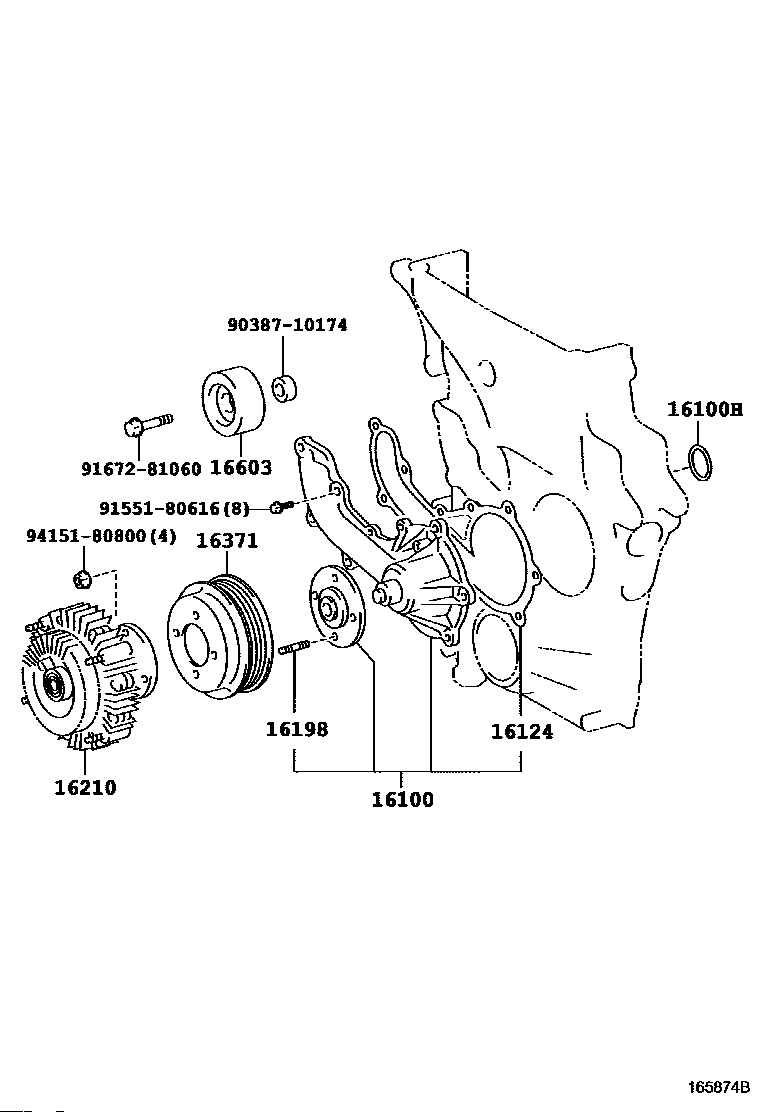 90387-10174

16100H

91672-81060

16603

91551-80616(8)

94151-80800(4)

16371

16198

16124

16210

16100

165874B