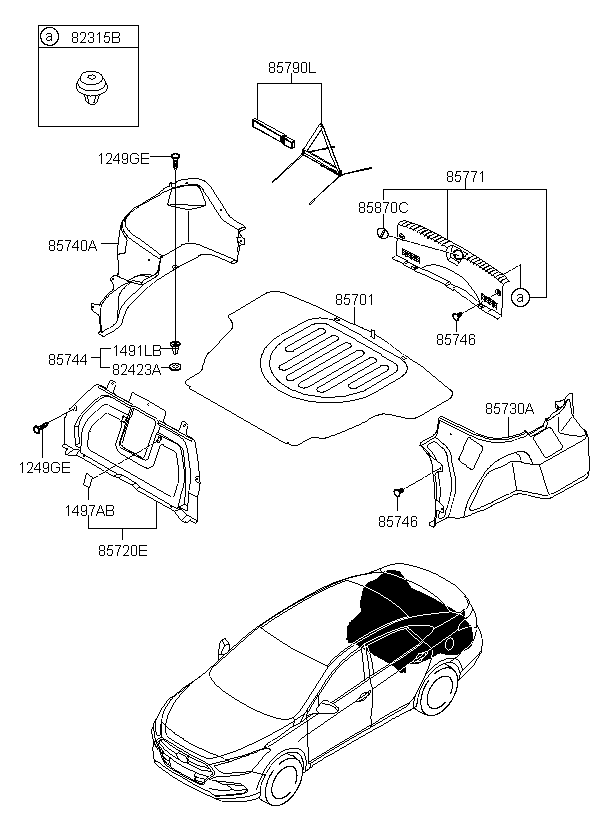 a 82315B

85790L

1249GE

85771

85870C

85740A

a

85701

85746

85744 1491LB

82423A

85730A

1249GE

1497AB

85746

85720E