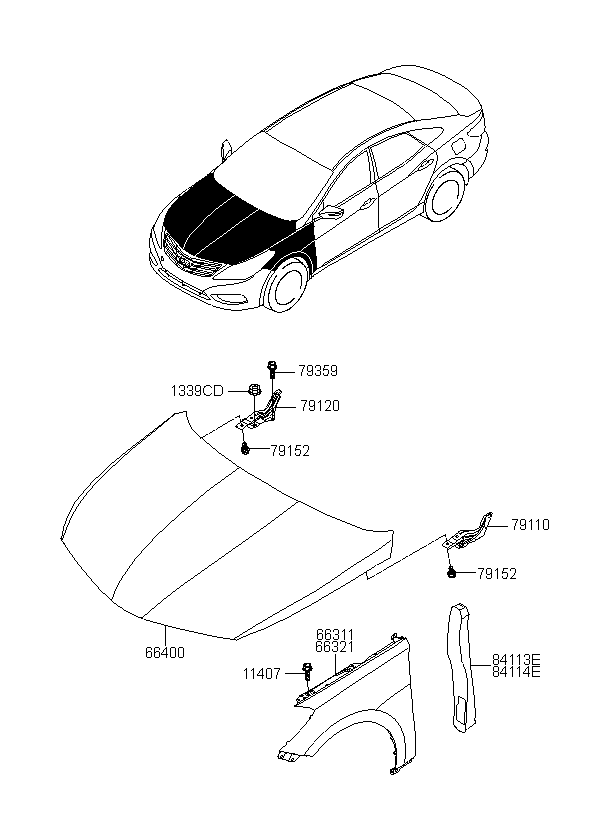 79359
1339CD
79120
79152
79110
79152
66400
66311
66321
11407
84113E
84114E