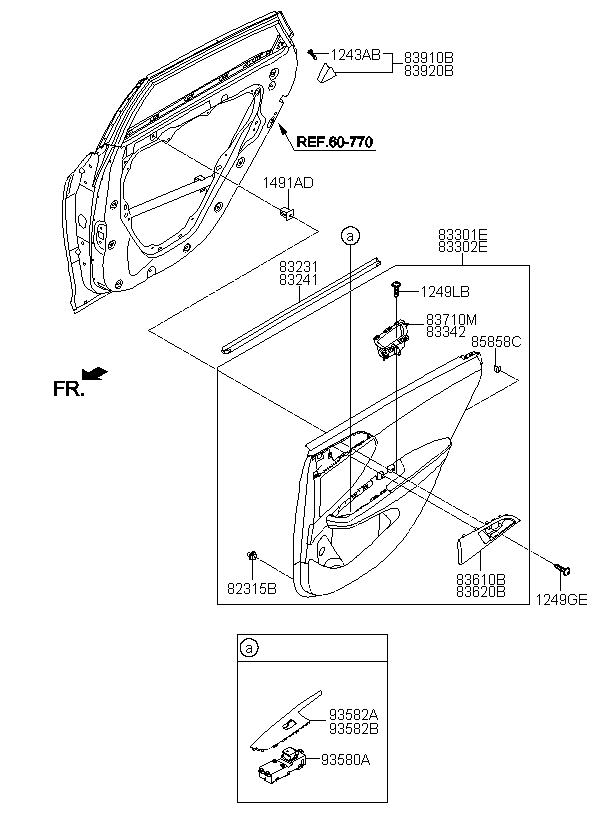 1243AB
83910B
83920B
REF.60-770
1491AD
a
83301E
83302E
83231
83241
1249LB
83710M
83342
85858C
FR.
82315B
83610B
83620B
1249GE
a
93582A
93582B
93580A