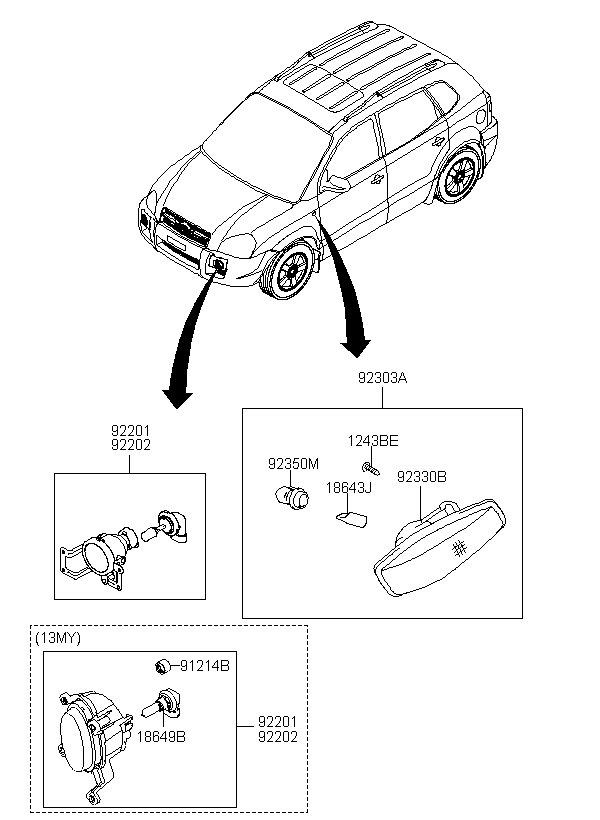 92303A

92201
92202

1243BE

92350M

18643J

92330B

(13MY)

91214B

18649B

92201
92202