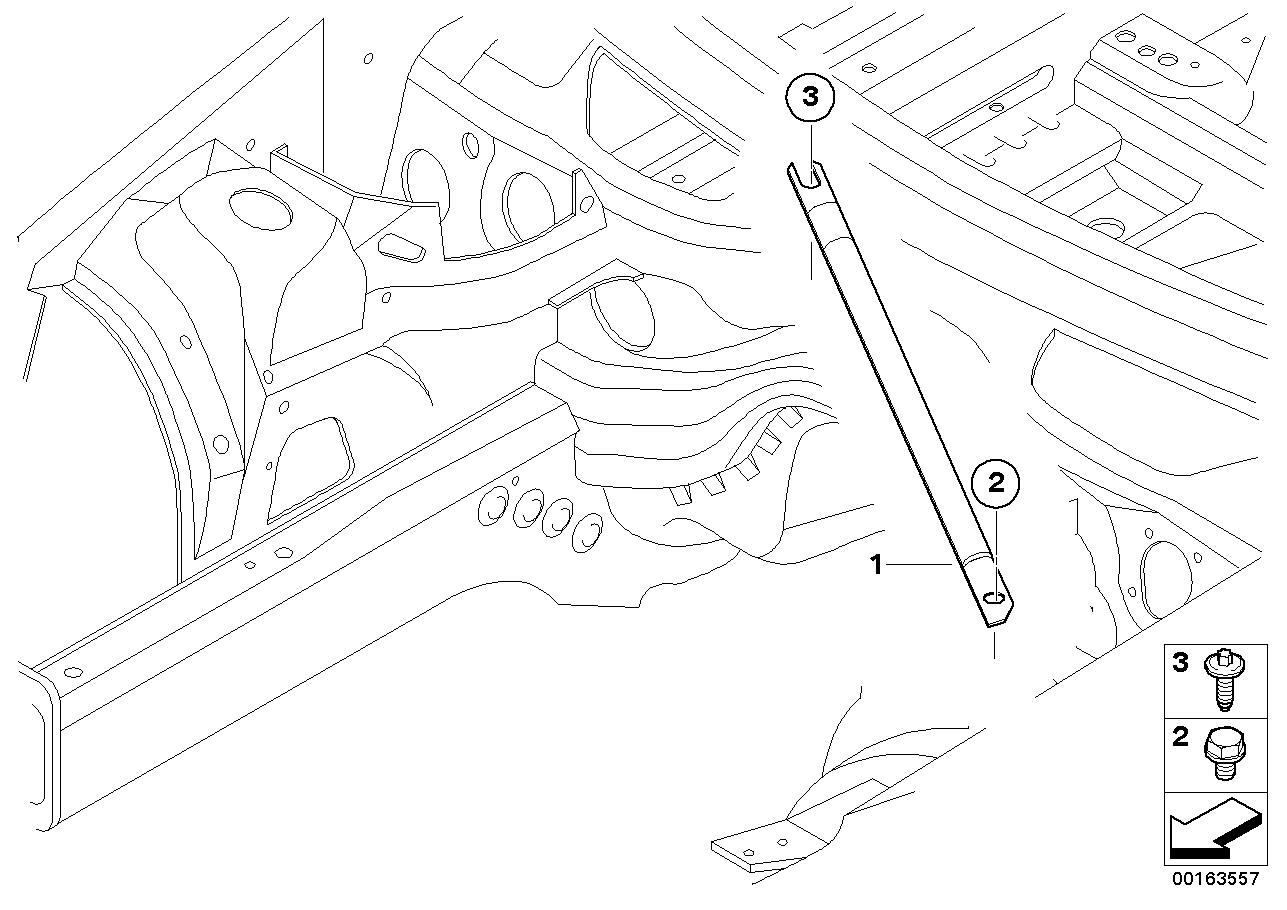 3
2
1
3
2
00163557