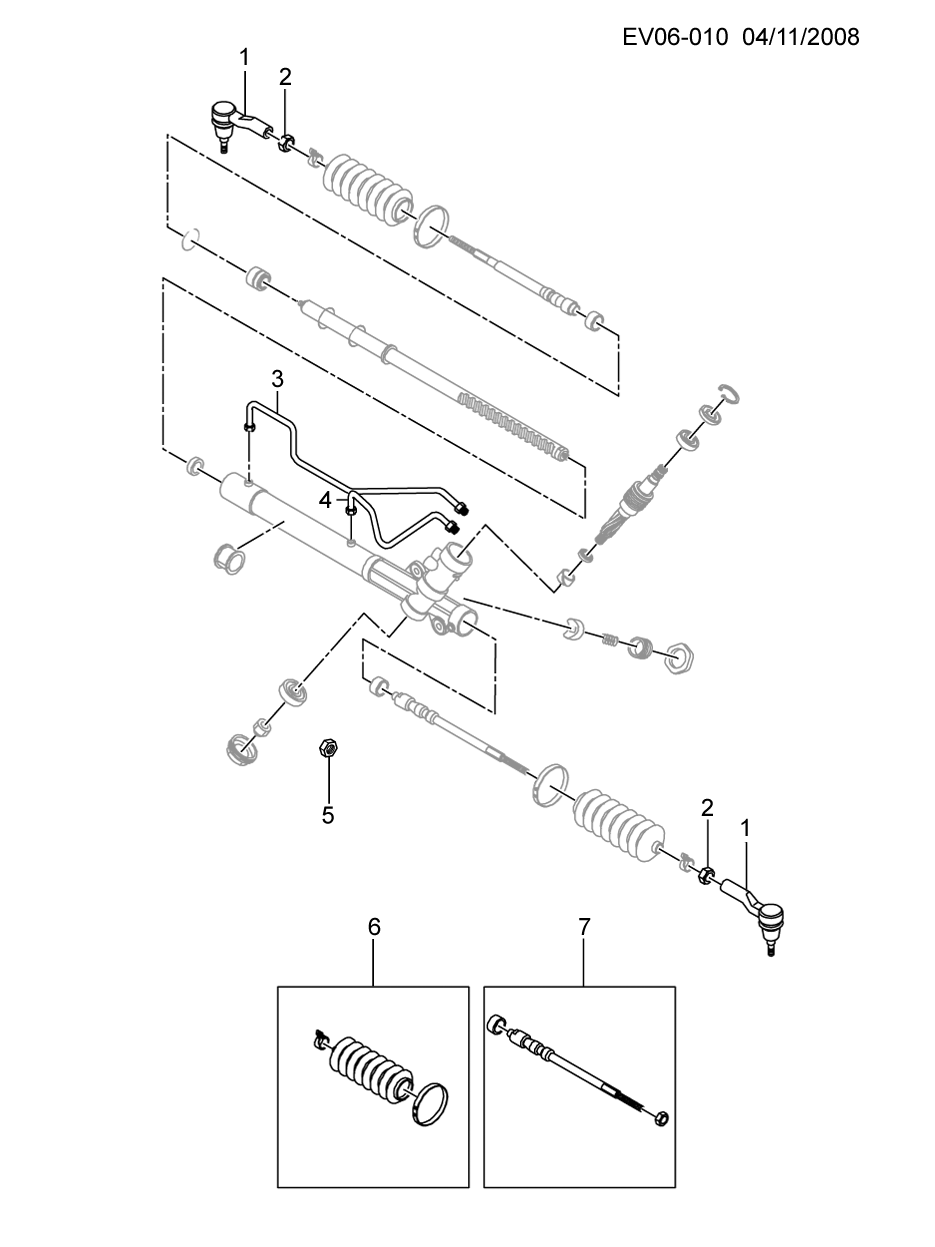 EV06-010 04/11/2008

1
2
3
4
5
2
1
6
7