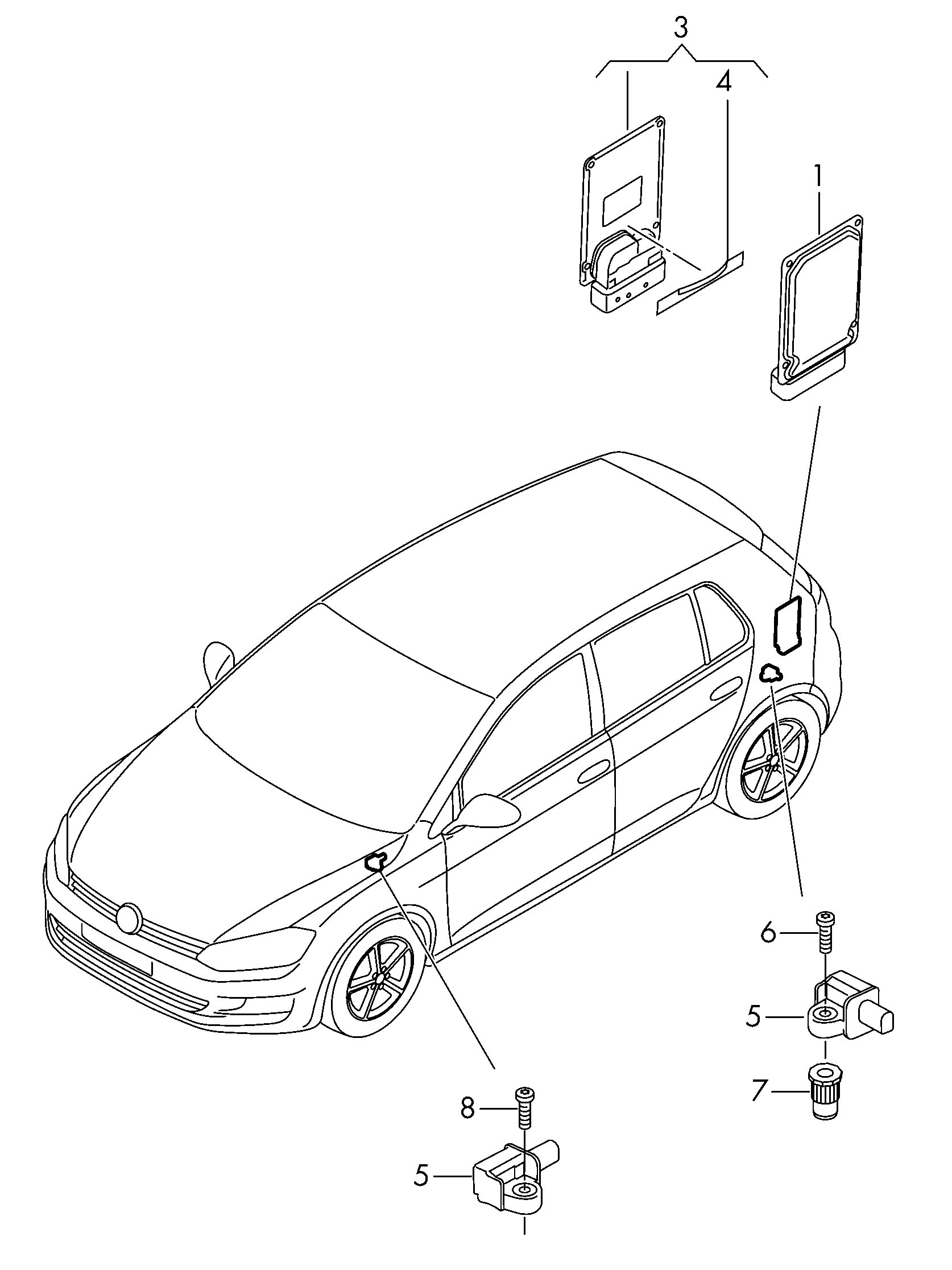 3
4
1
6
5
7
8
5