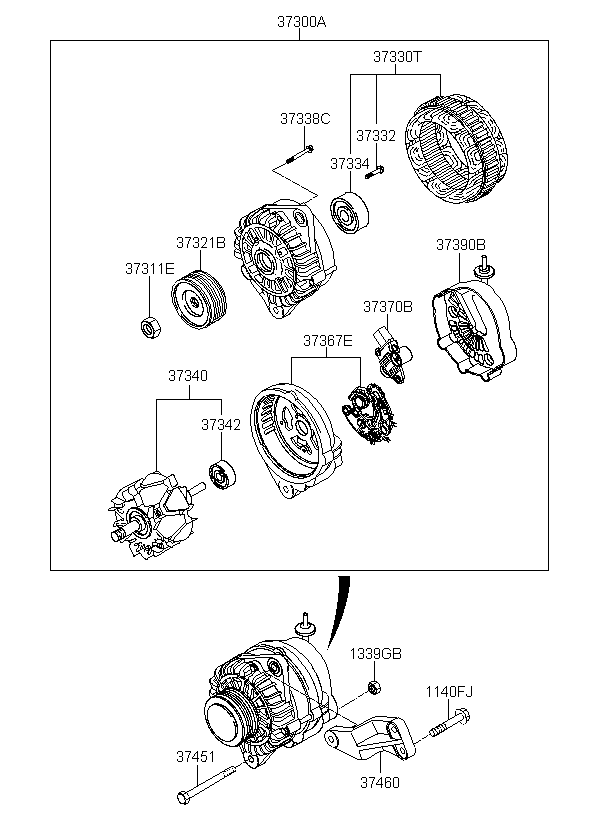 37300A
37330T
37338C
37332
37334
37321B
37390B
37311E
37370B
37367E
37340
37342
1339GB
1140FJ
37451
37460