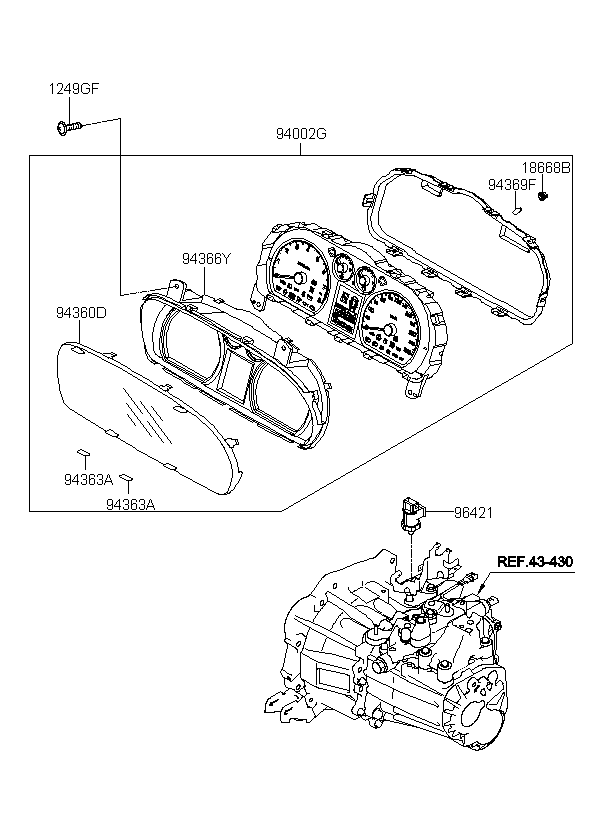 1249GF

94002G

18668B

94369F

94366Y

94360D

94363A

94363A

96421

REF.43-430