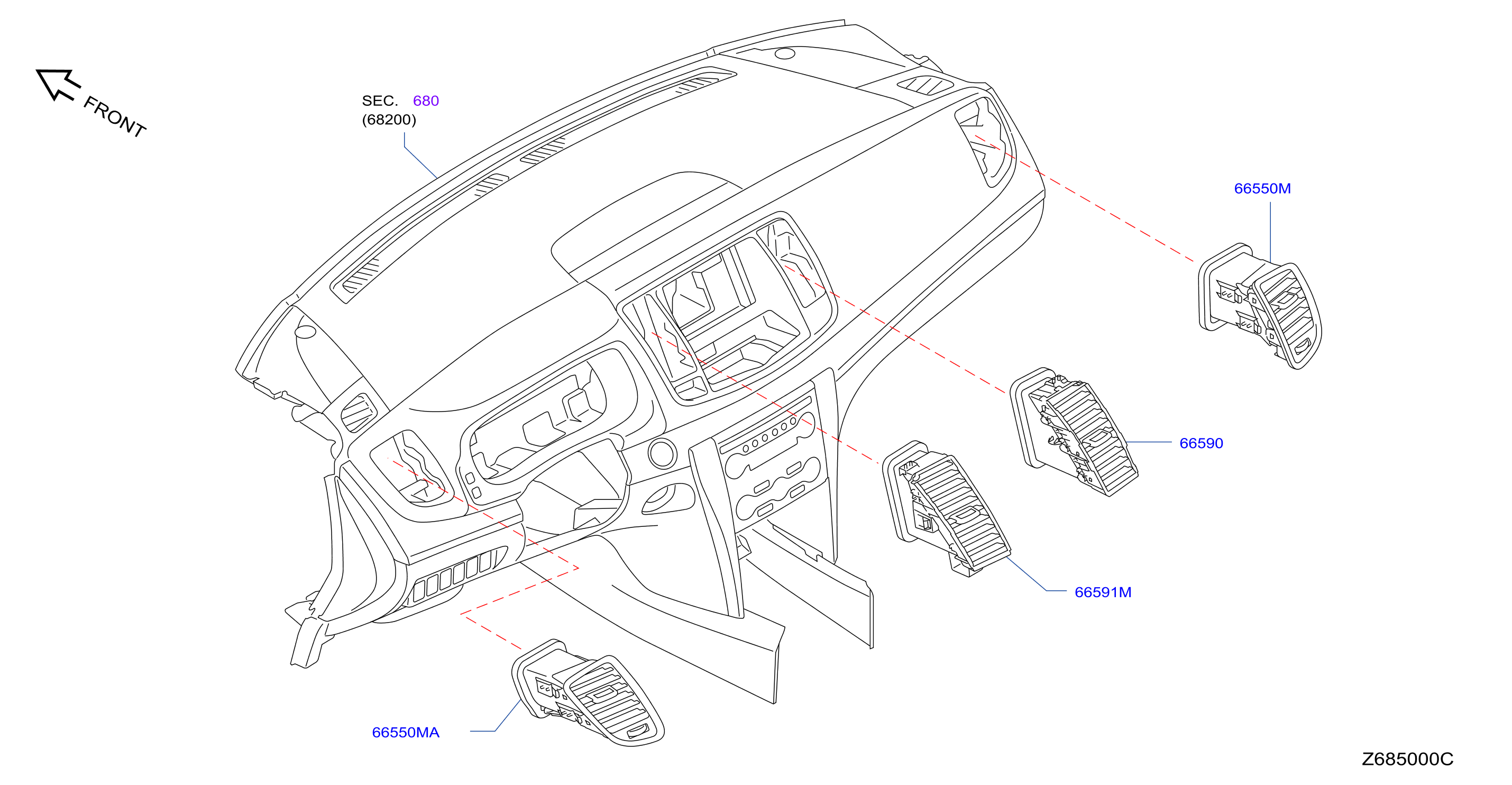 FRONT

SEC. 680
(68200)

66550M

66590

66591M

66550MA

Z685000C