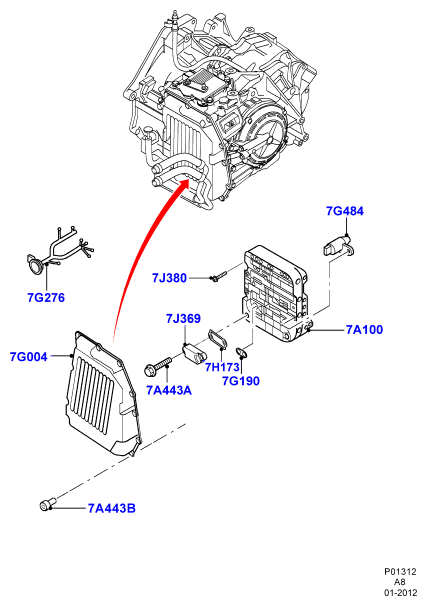 7G484

7G276

7J380

7J369

7A100

7G004

7H173

7G190

7A443A

7A443B

P01312
A8
01-2012