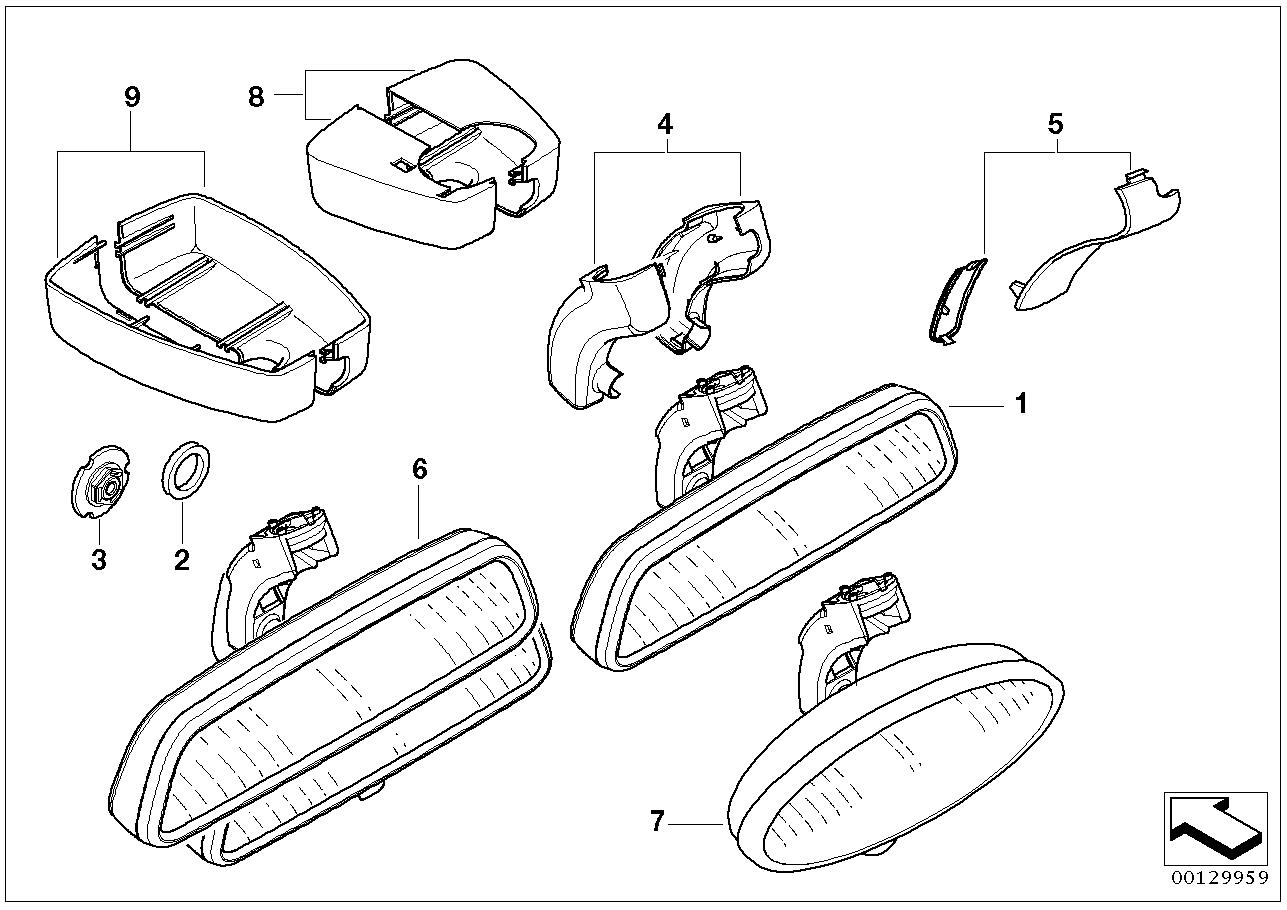 9
8
4
5
1
6
3
2
7
00129959