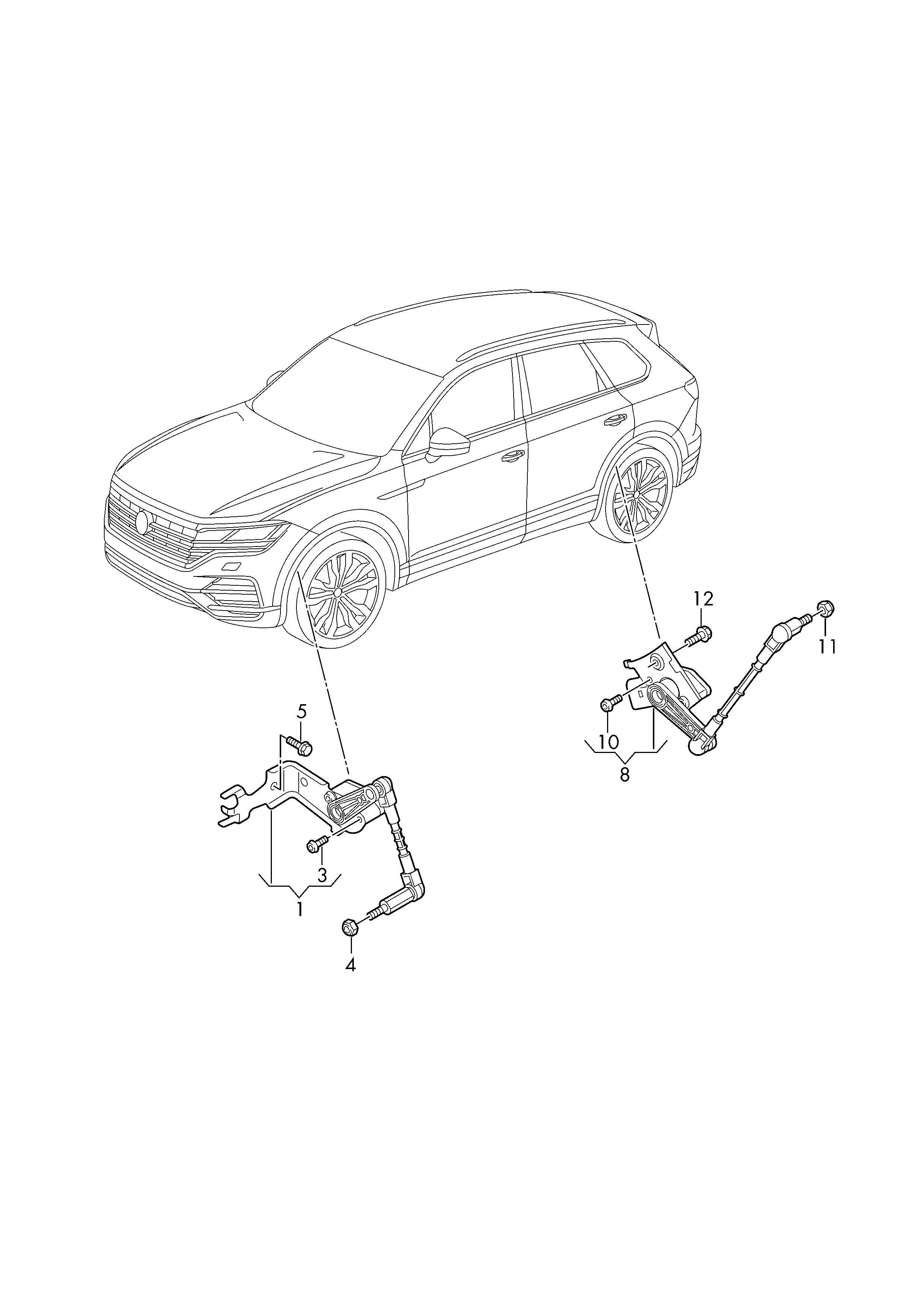 12
11
10
8
5
3
1
4