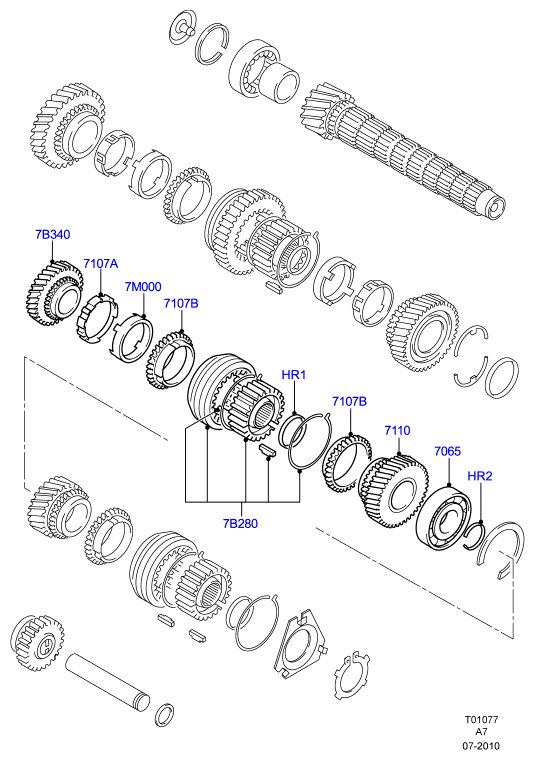 7B340
7107A
7M000
7107B
HR1
7107B
7110
7065
HR2
7B280

T01077
A7
07-2010