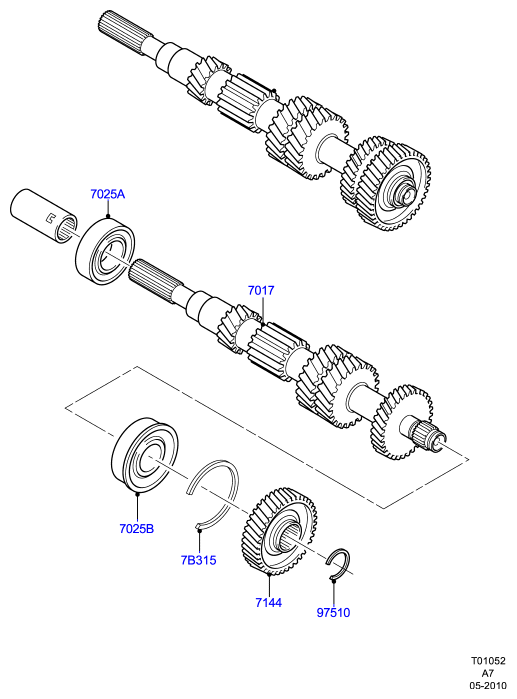 7025A

7017

7025B

7B315

7144

97510

T01052
A7
05-2010