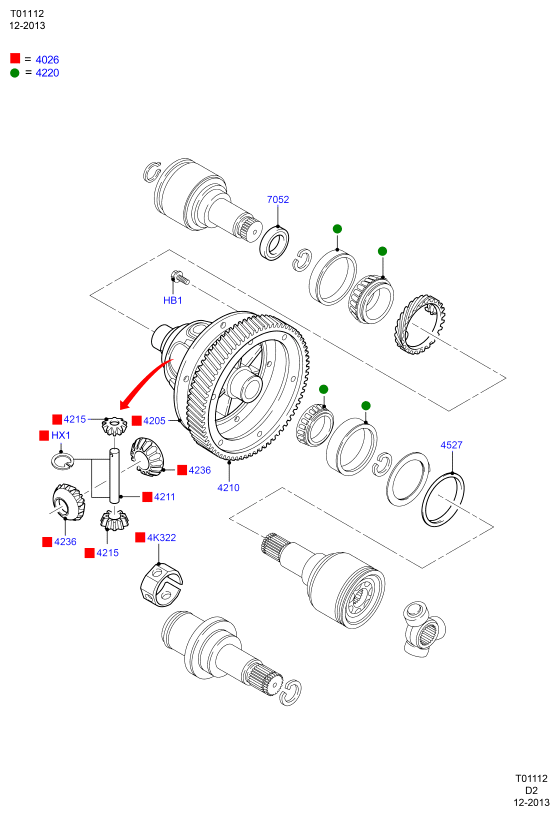 T01112
12-2013

= 4026
= 4220

7052
HB1
4215
4205
HX1
4236
4211
4210
4527
4236
4215
4K322

T01112
D2
12-2013