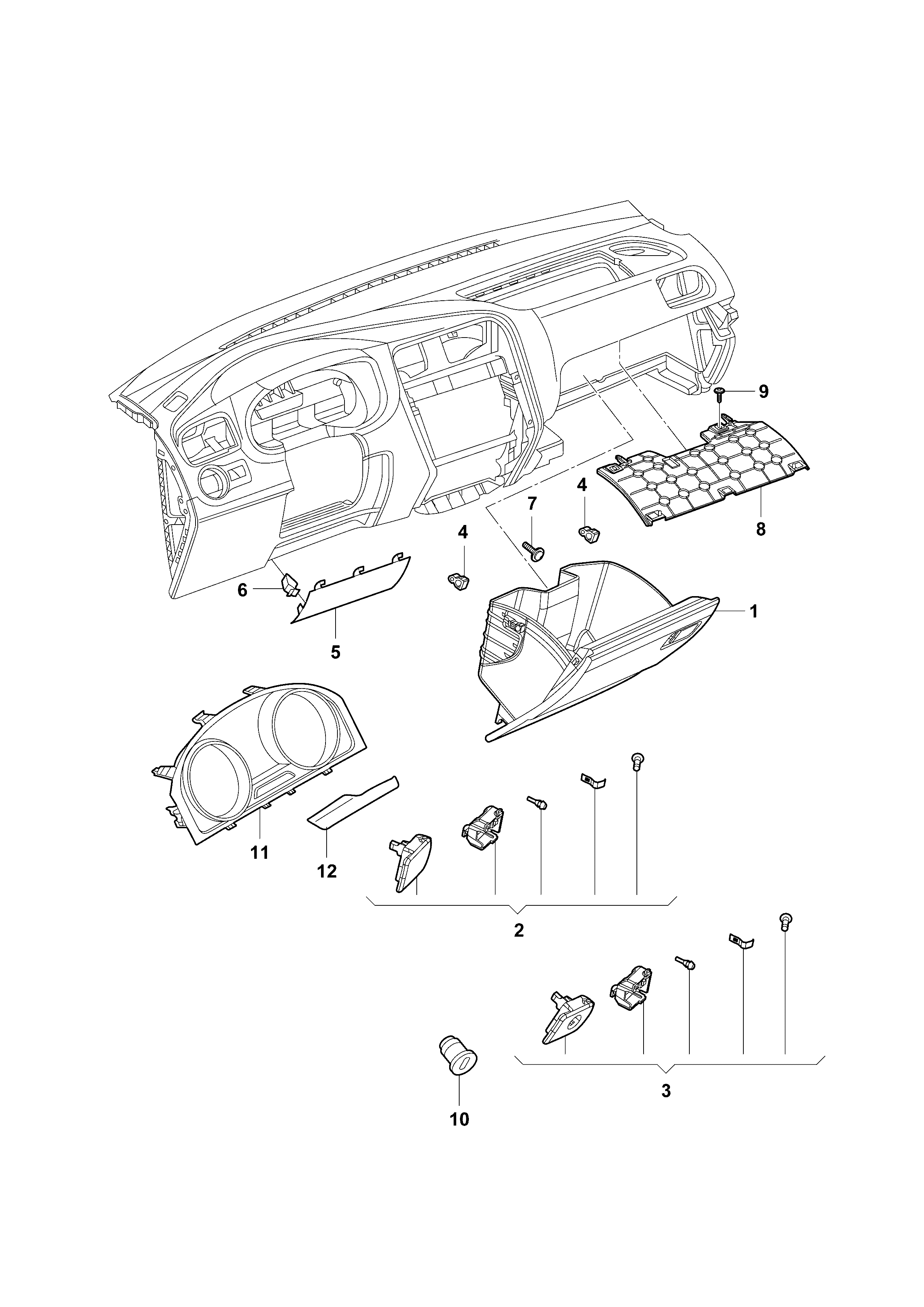 9
4
7
8
4
6
1
5
11
12
2
10
3