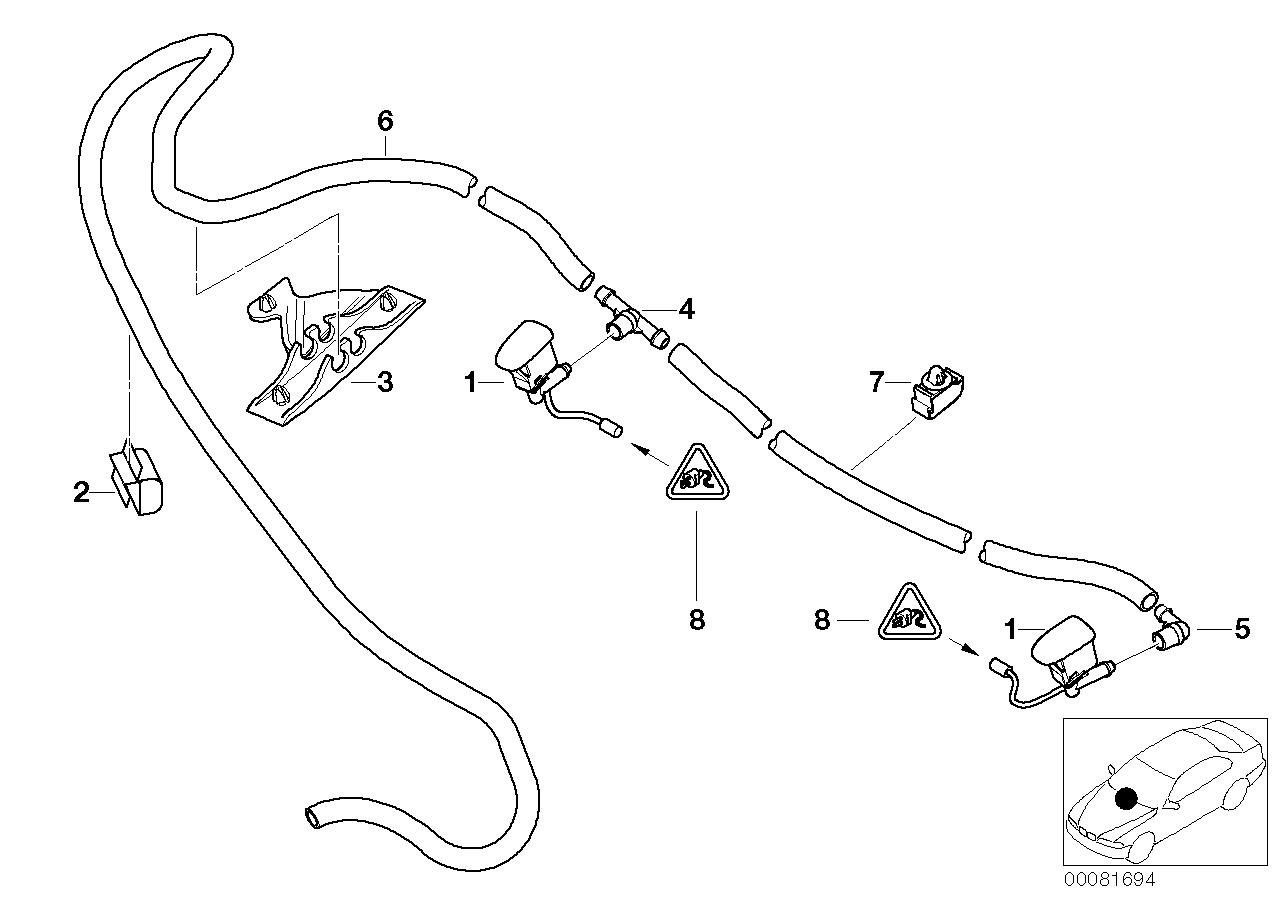 6
4
3
1
7
2
8
8
1
5
00081694