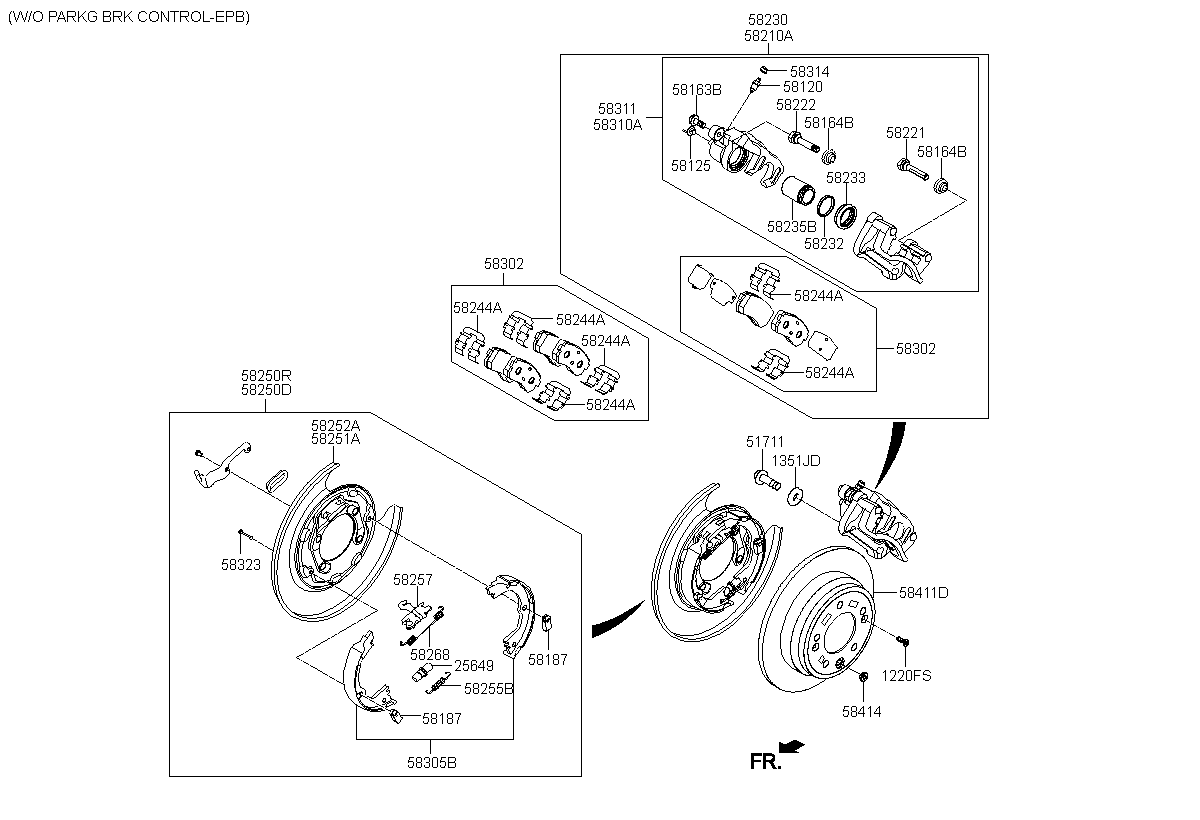 (W/O PARKG BRK CONTROL-EPB)

58230
58210A

58314
58163B
58120
58311
58310A
58222
58164B
58221
58164B
58125
58233
58235B
58232

58302
58244A
58244A
58244A
58244A

58244A
58302
58244A

58250R
58250D

58252A
58251A
58323
58257
58268
25649
58255B
58187
58187
58305B

51711
1351JD
58411D
1220FS
58414

FR.