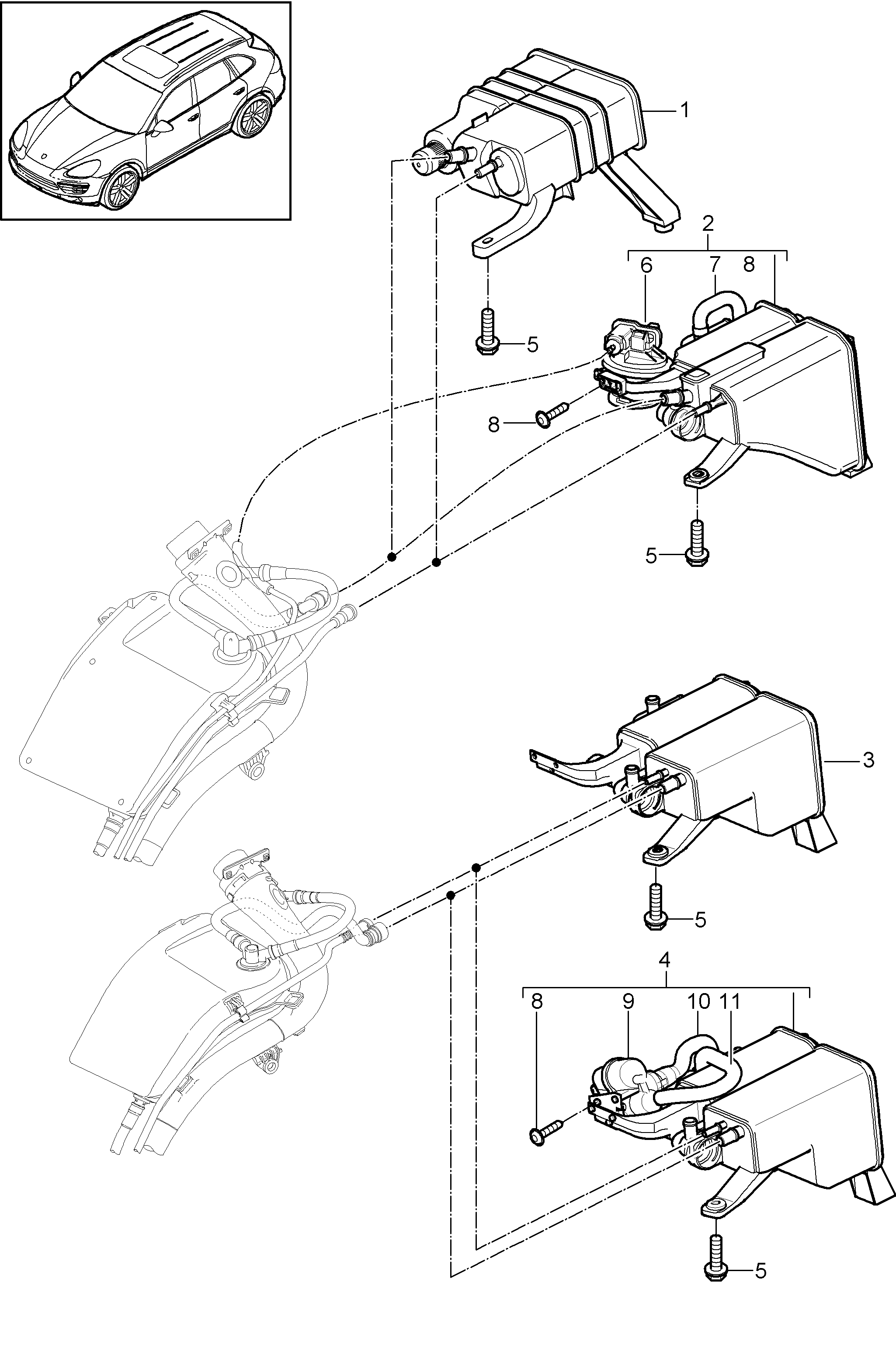 1
2
6
7
8
5
8
5
3
5
4
8
9
10
11
5