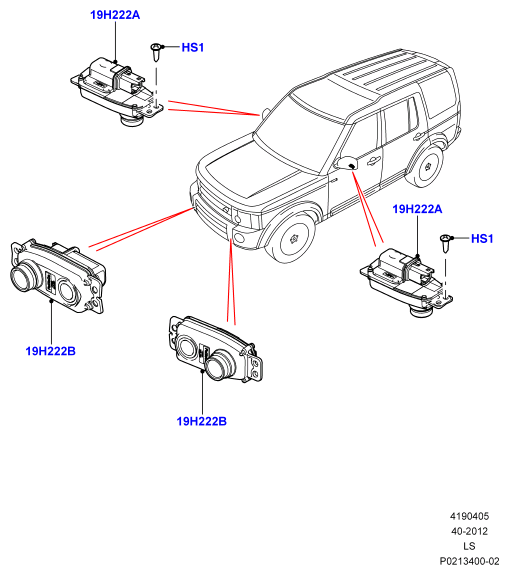 19H222A

HS1

19H222A

HS1

19H222B

19H222B

4190405
40-2012
LS
P0213400-02